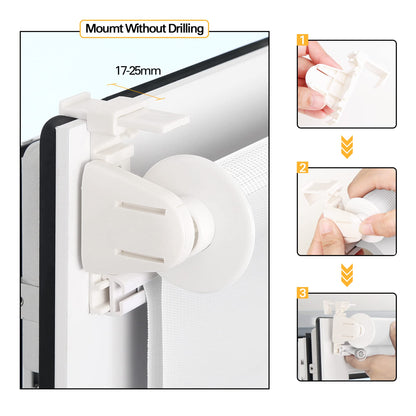 Moumt Without Drilling

17-25mm

1

2

3