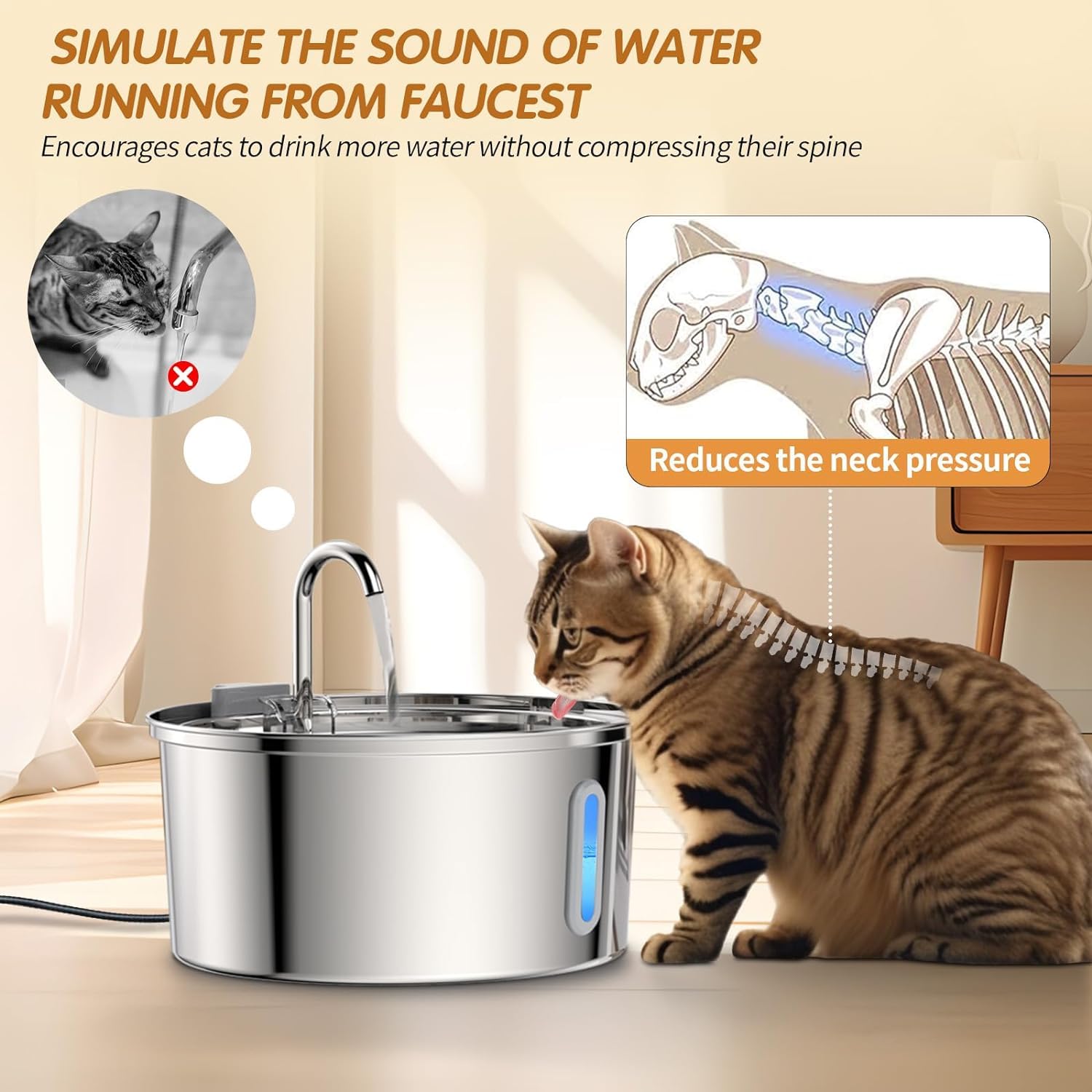 SIMULATE THE SOUND OF WATER RUNNING FROM FAUCEST

Encourages cats to drink more water without compressing their spine

Reduces the neck pressure