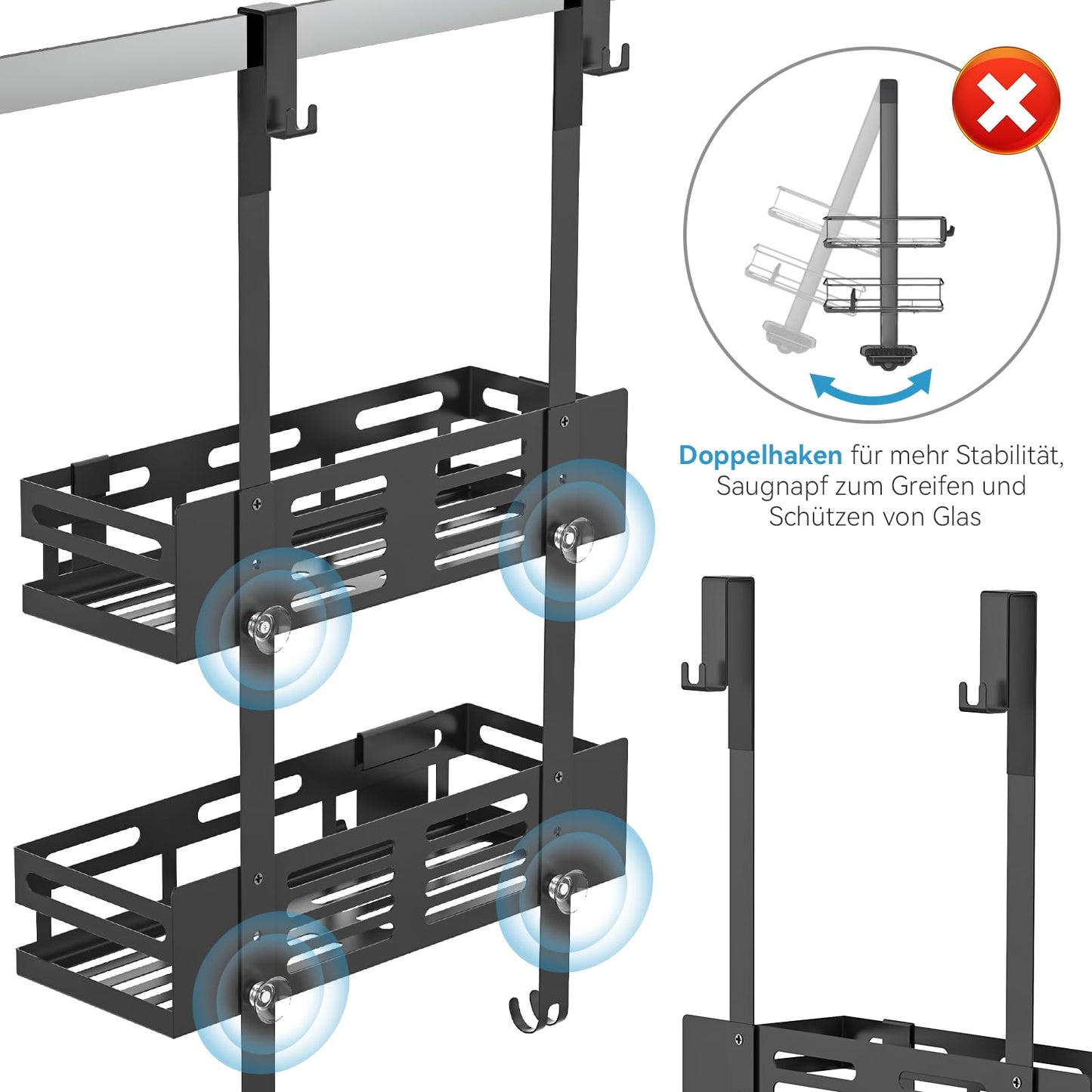 Doppelhaken für mehr Stabilität, Saugnapf zum Greifen und Schützen von Glas