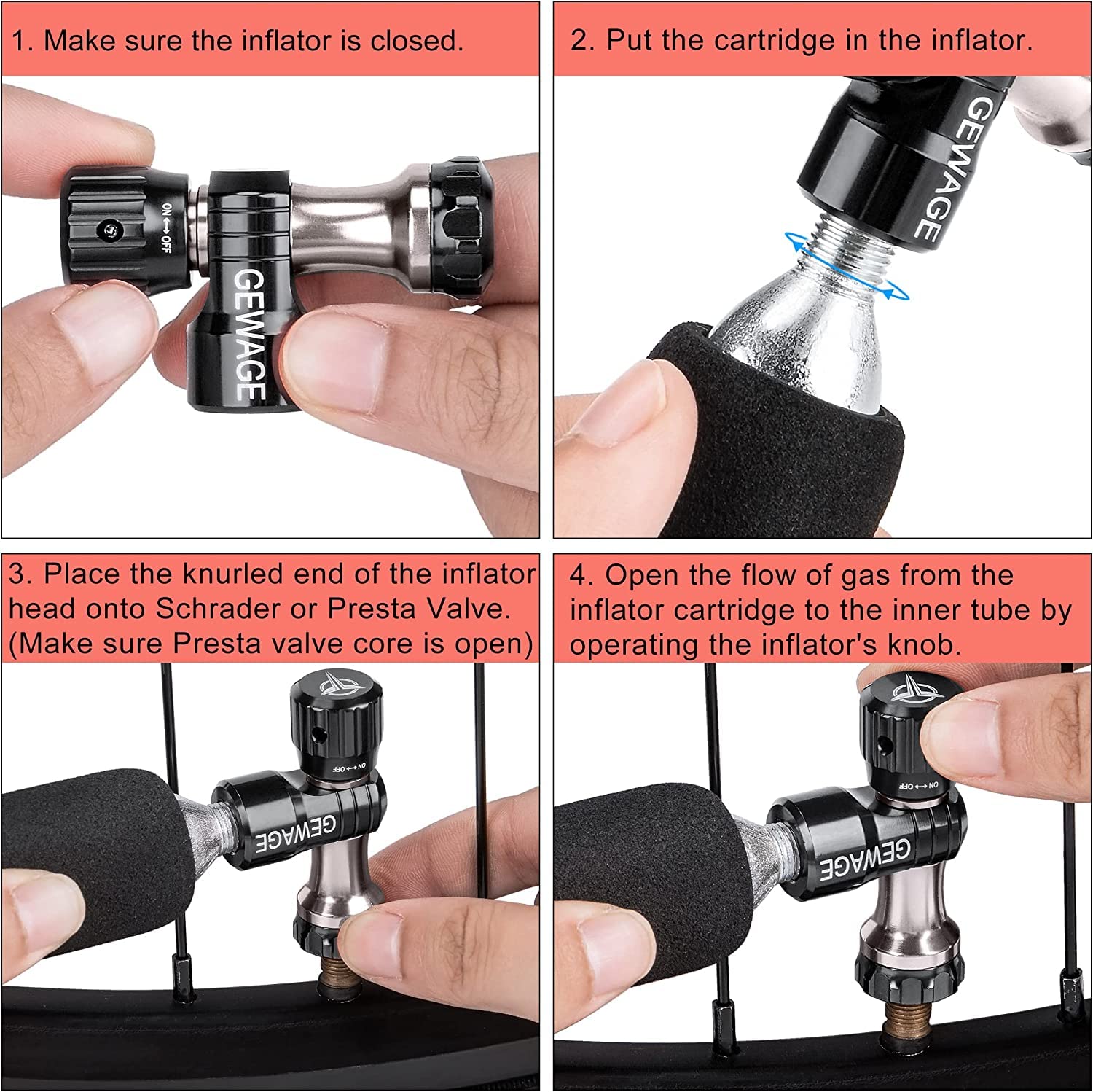 1. Make sure the inflator is closed.

ON ↔ OFF

GEWAGE

2. Put the cartridge in the inflator.

GEWAGE

3. Place the knurled end of the inflator head onto Schrader or Presta Valve. (Make sure Presta valve core is open)

ON ↔ OFF

GEWAGE

4. Open the flow of gas from the inflator cartridge to the inner tube by operating the inflator's knob.

ON ↔ OFF

GEWAGE