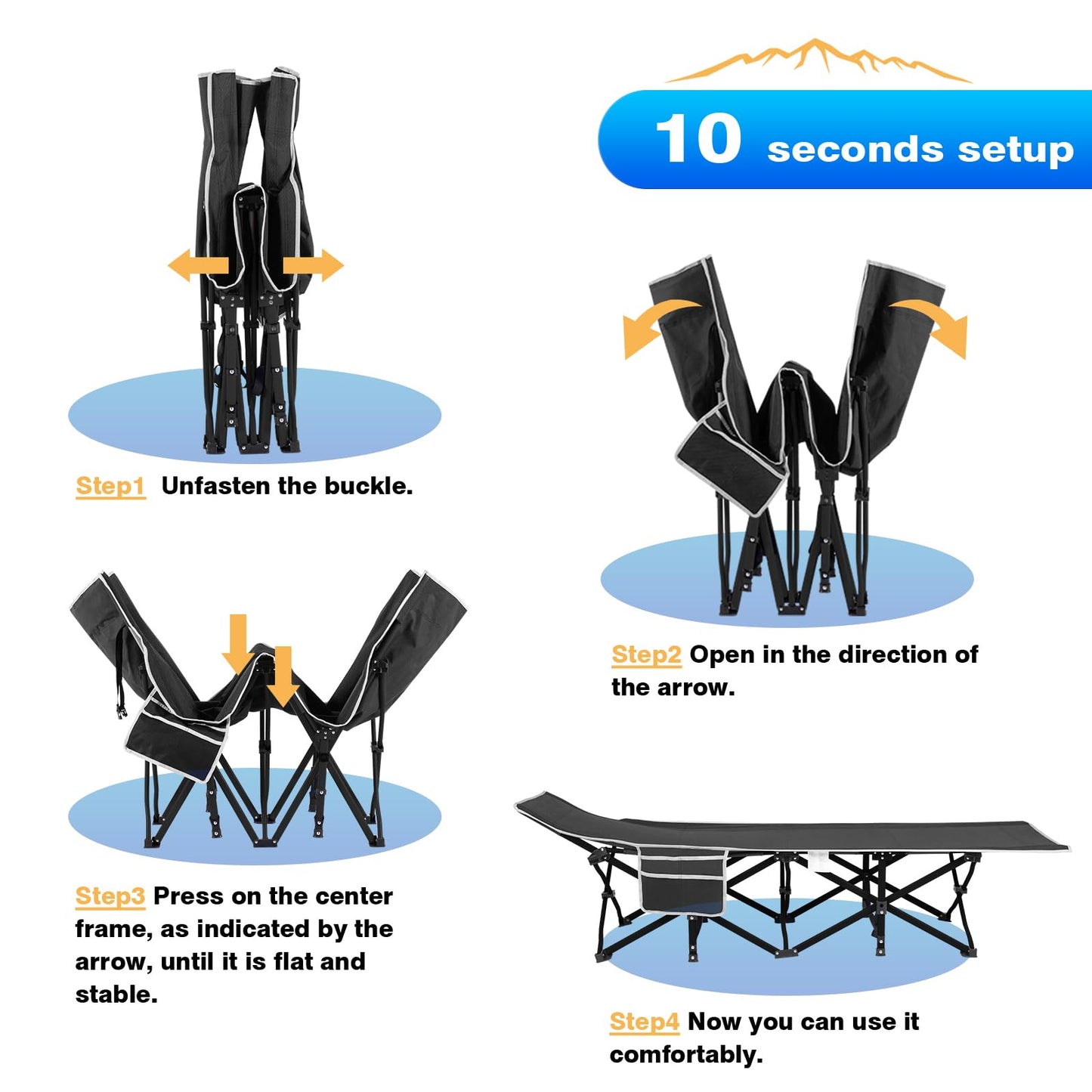 10 seconds setup

Step1 Unfasten the buckle.

Step2 Open in the direction of the arrow.

Step3 Press on the center frame, as indicated by the arrow, until it is flat and stable.

Step4 Now you can use it comfortably.