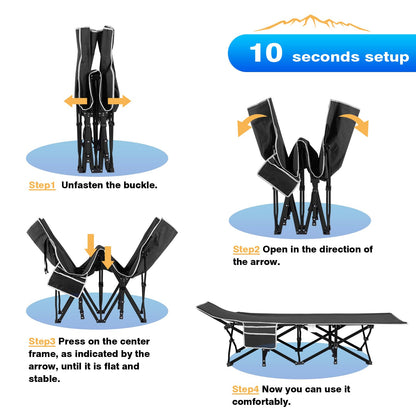 10 seconds setup

Step1 Unfasten the buckle.

Step2 Open in the direction of the arrow.

Step3 Press on the center frame, as indicated by the arrow, until it is flat and stable.

Step4 Now you can use it comfortably.