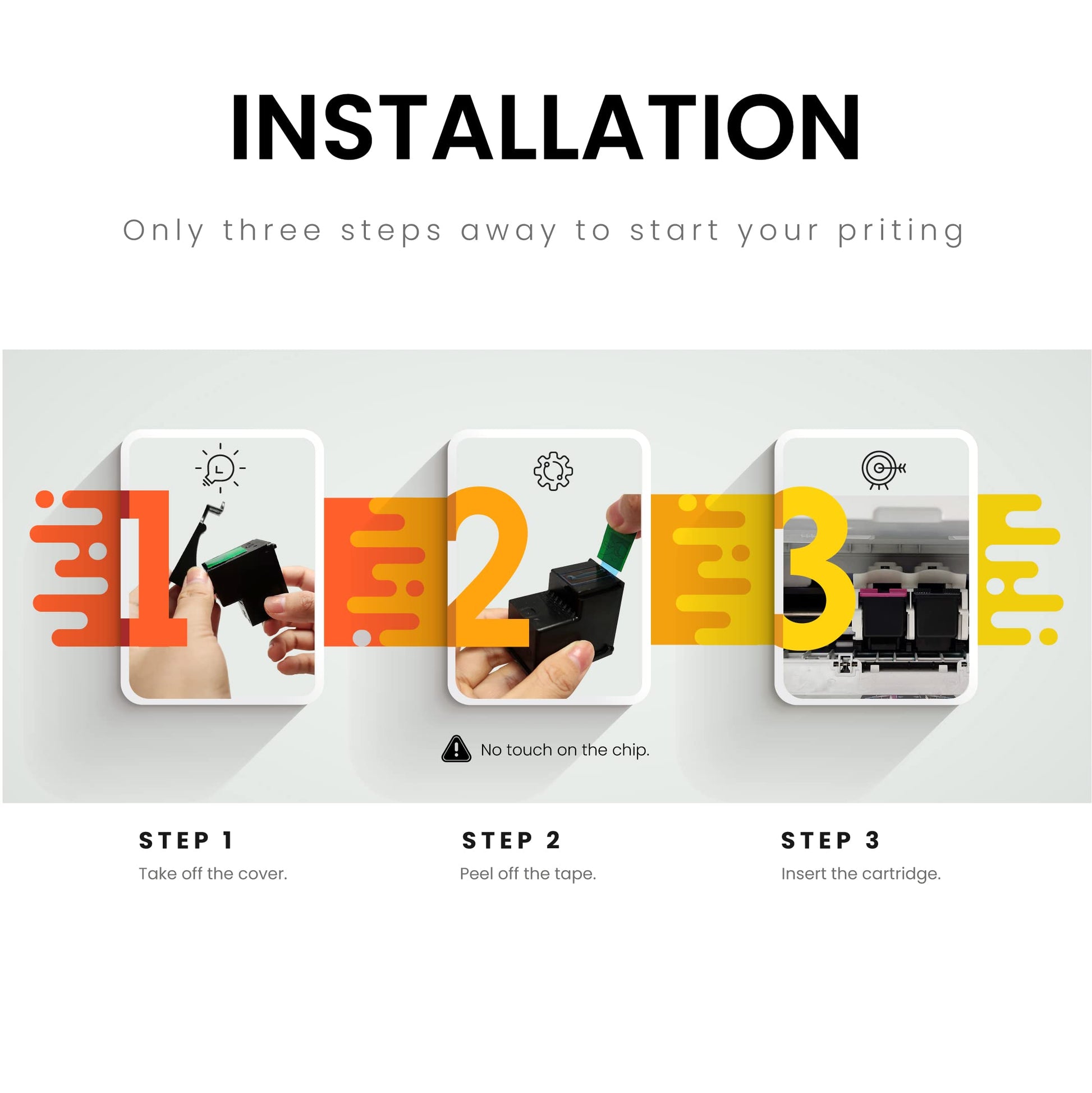 INSTALLATION

Only three steps away to start your priting

1

2

3

No touch on the chip.

STEP 1

Take off the cover.

STEP 2

Peel off the tape.

STEP 3

Insert the cartridge.