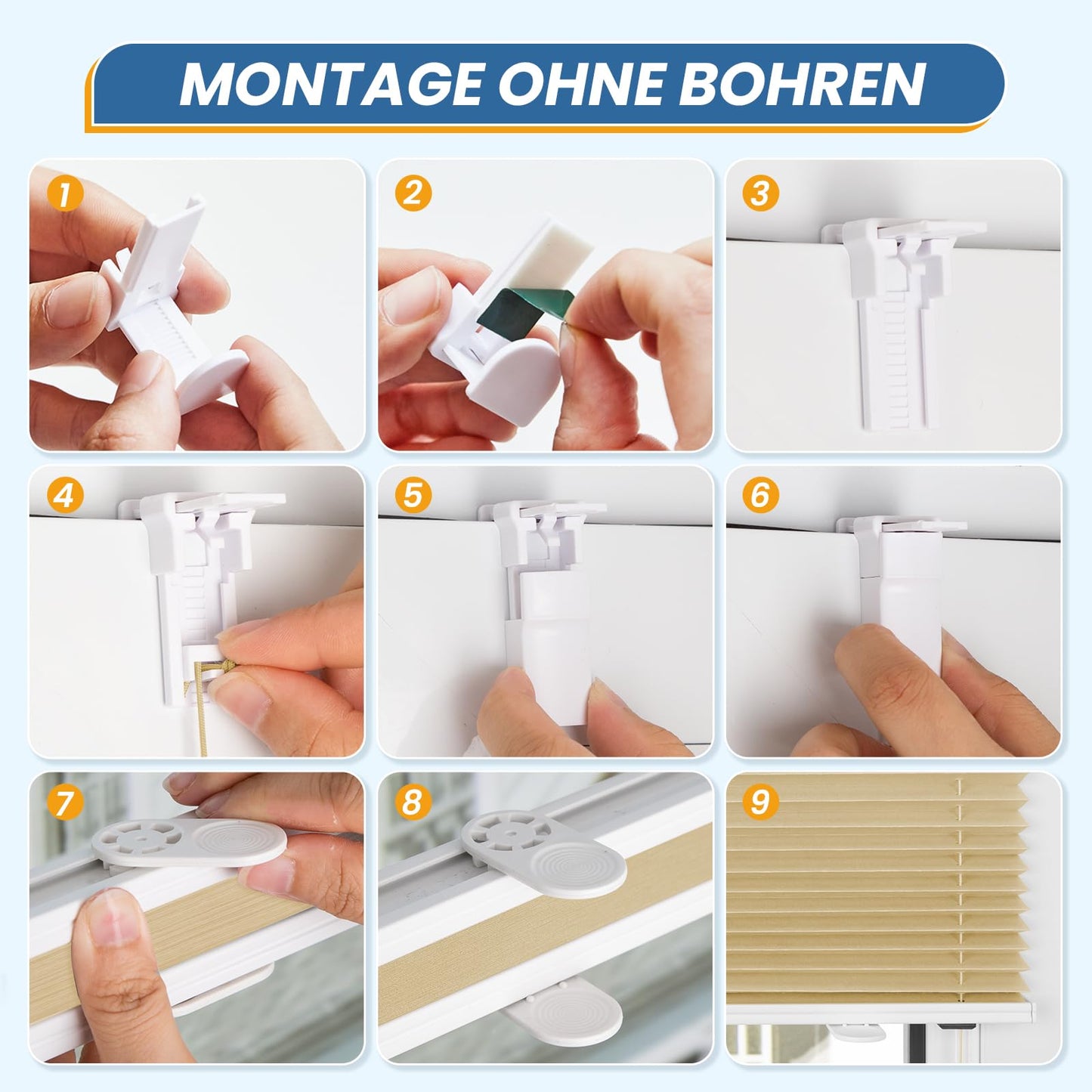 MONTAGE OHNE BOHREN

1

2

3

4

5

6

7

8

9