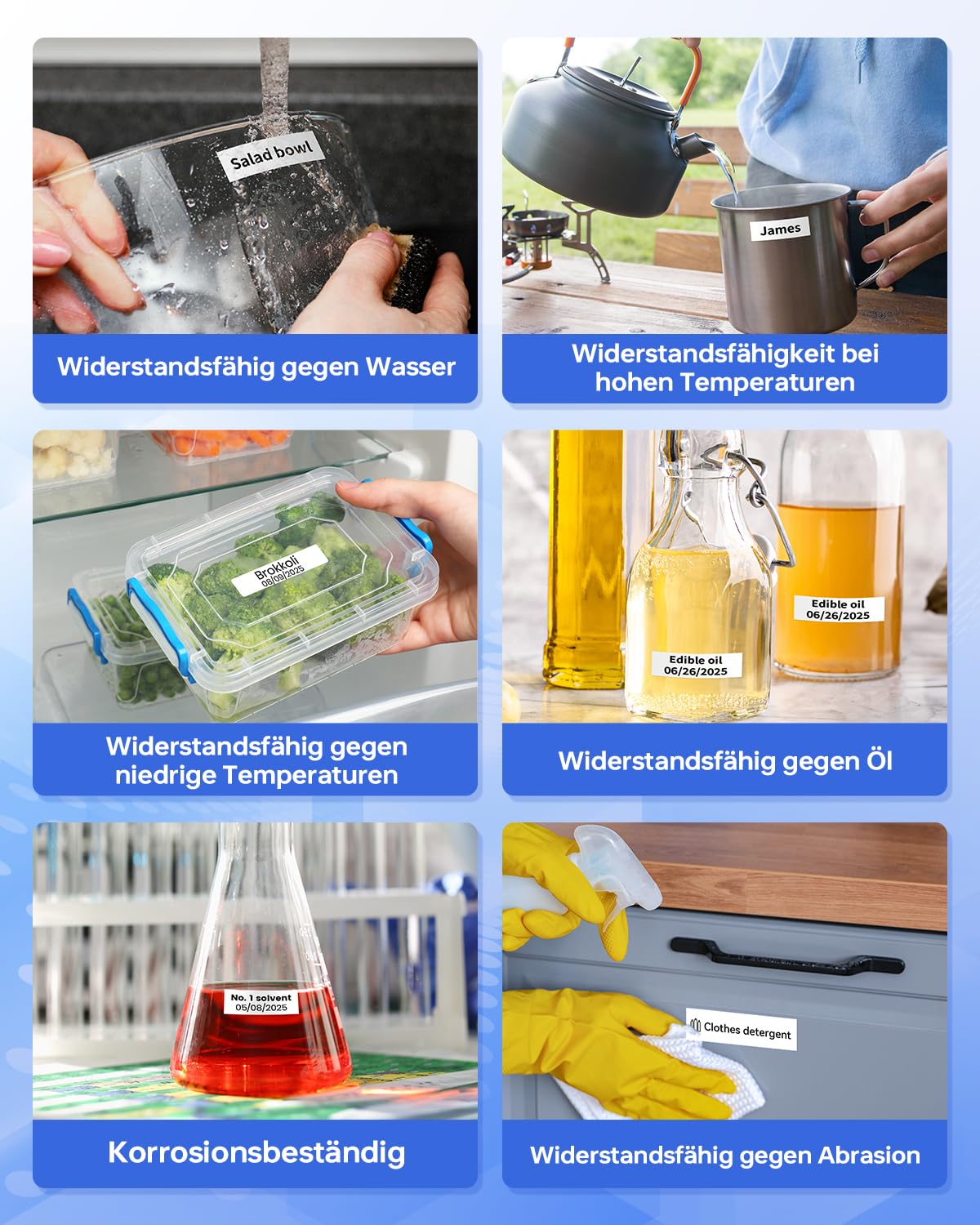 Salad bowl

Widerstandsfähig gegen Wasser

James

Widerstandsfähigkeit bei hohen Temperaturen

Brokkoli
08/09/2025

Widerstandsfähig gegen niedrige Temperaturen

Edible oil
06/26/2025

Edible oil
06/26/2025

Widerstandsfähig gegen Öl

No. 1 solvent
05/08/2025

Korrosionsbeständig

Clothes detergent

Widerstandsfähig gegen Abrasion