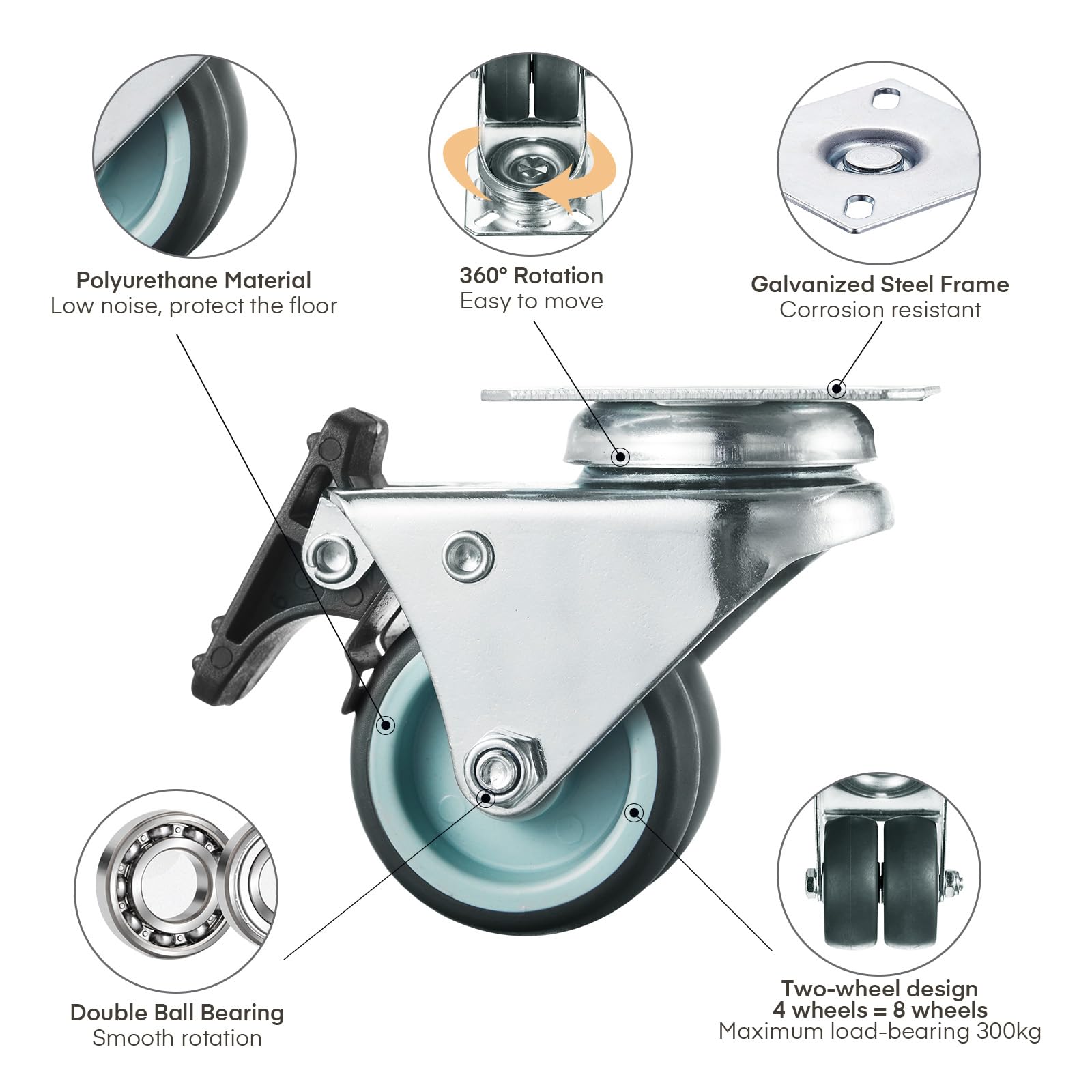 Polyurethane Material
Low noise, protect the floor

360° Rotation
Easy to move

Galvanized Steel Frame
Corrosion resistant

Double Ball Bearing
Smooth rotation

Two-wheel design
4 wheels = 8 wheels
Maximum load-bearing 300kg