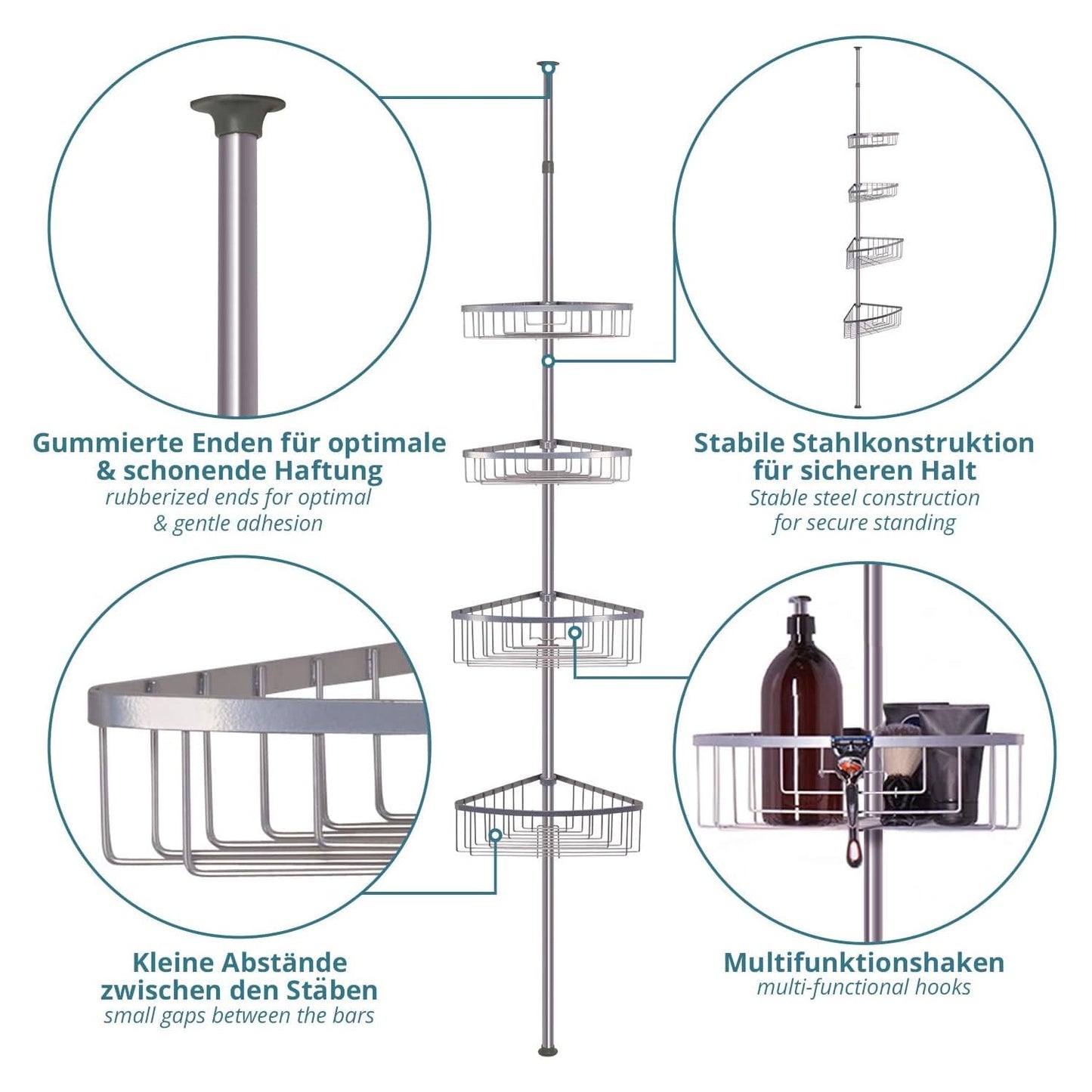 Gummierte Enden für optimale & schonende Haftung
rubberized ends for optimal & gentle adhesion

Stabile Stahlkonstruktion für sicheren Halt
Stable steel construction for secure standing

Kleine Abstände zwischen den Stäben
small gaps between the bars

Multifunktionshaken
multi-functional hooks