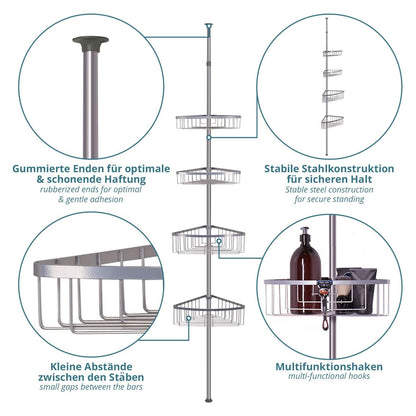 Gummierte Enden für optimale & schonende Haftung
rubberized ends for optimal & gentle adhesion

Stabile Stahlkonstruktion für sicheren Halt
Stable steel construction for secure standing

Kleine Abstände zwischen den Stäben
small gaps between the bars

Multifunktionshaken
multi-functional hooks