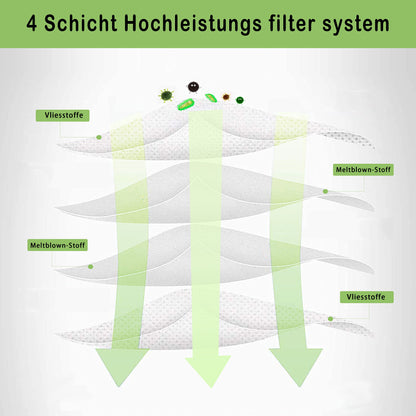 4 Schicht Hochleistungs filter system

Vliesstoffe

Meltblown-Stoff

Meltblown-Stoff

Vliesstoffe