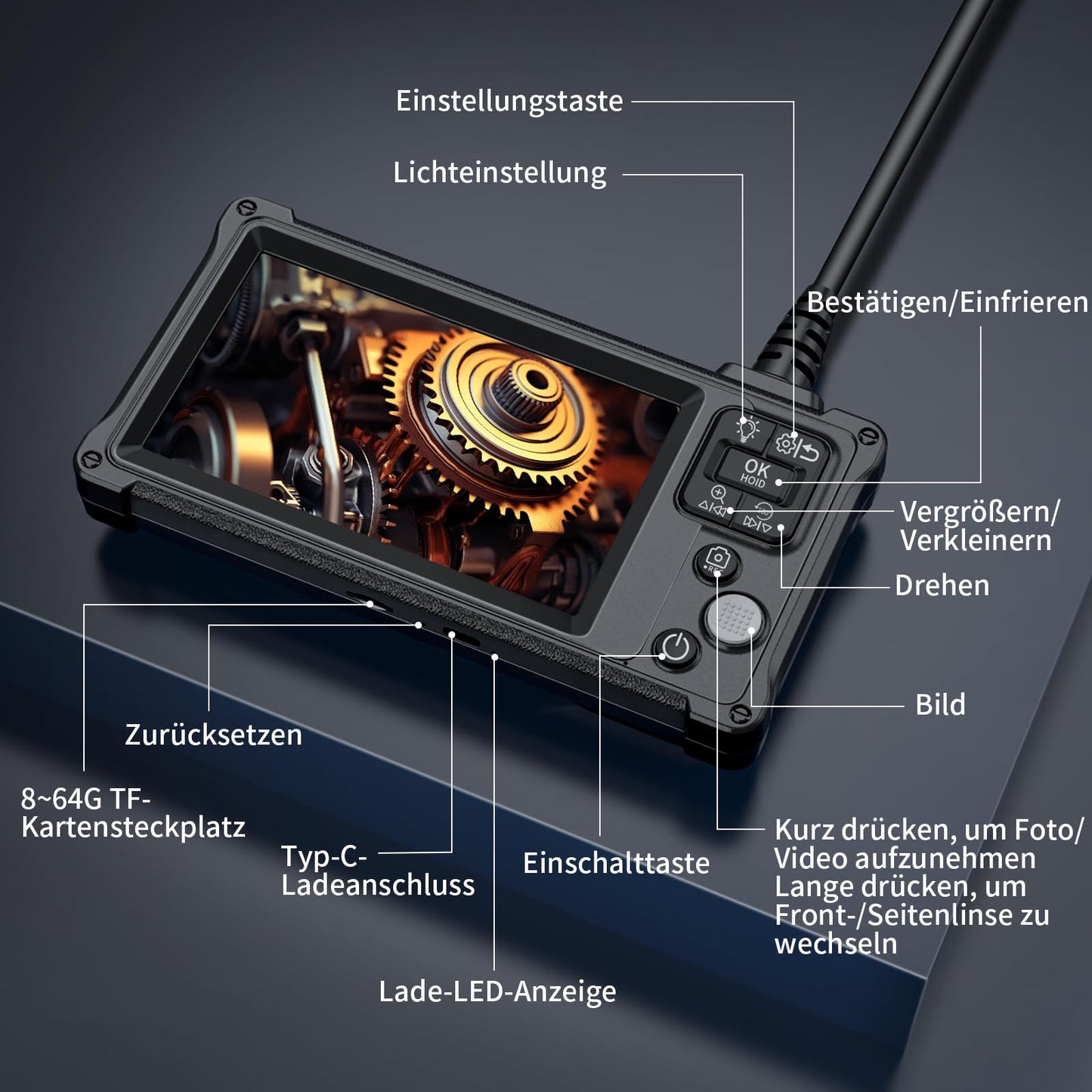 Einstellungstaste

Lichteinstellung

Bestätigen/Einfrieren

OK
HOlD

Vergrößern/
Verkleinern

Drehen

Bild

Zurücksetzen

8~64G TF-Kartensteckplatz

Typ-C-Ladeanschluss

Einschalttaste

Kurz drücken, um Foto/ Video aufzunehmen Lange drücken, um Front-/Seitenlinse zu wechseln

Lade-LED-Anzeige