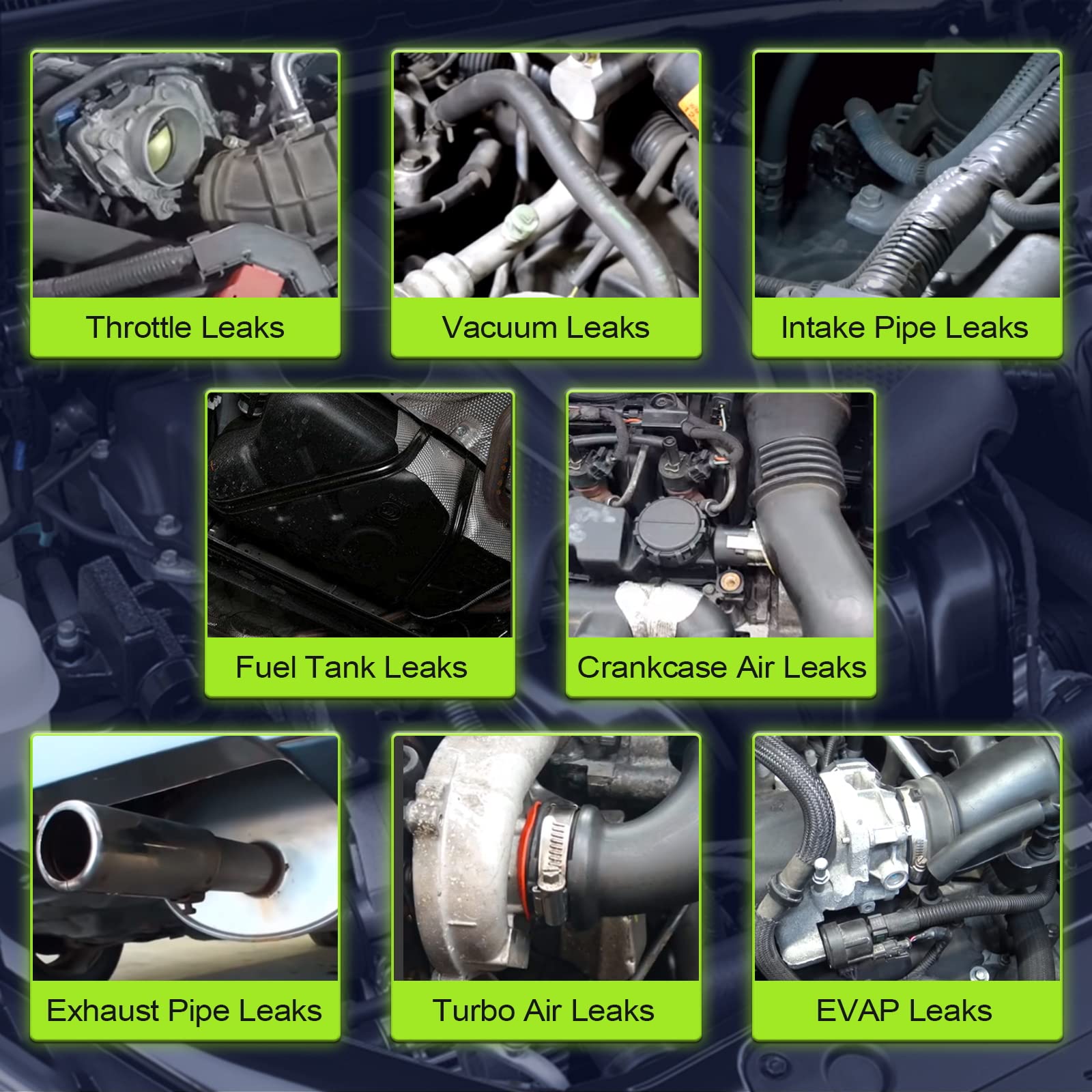 Throttle Leaks

Vacuum Leaks

Intake Pipe Leaks

Fuel Tank Leaks

Crankcase Air Leaks

Exhaust Pipe Leaks

Turbo Air Leaks

EVAP Leaks