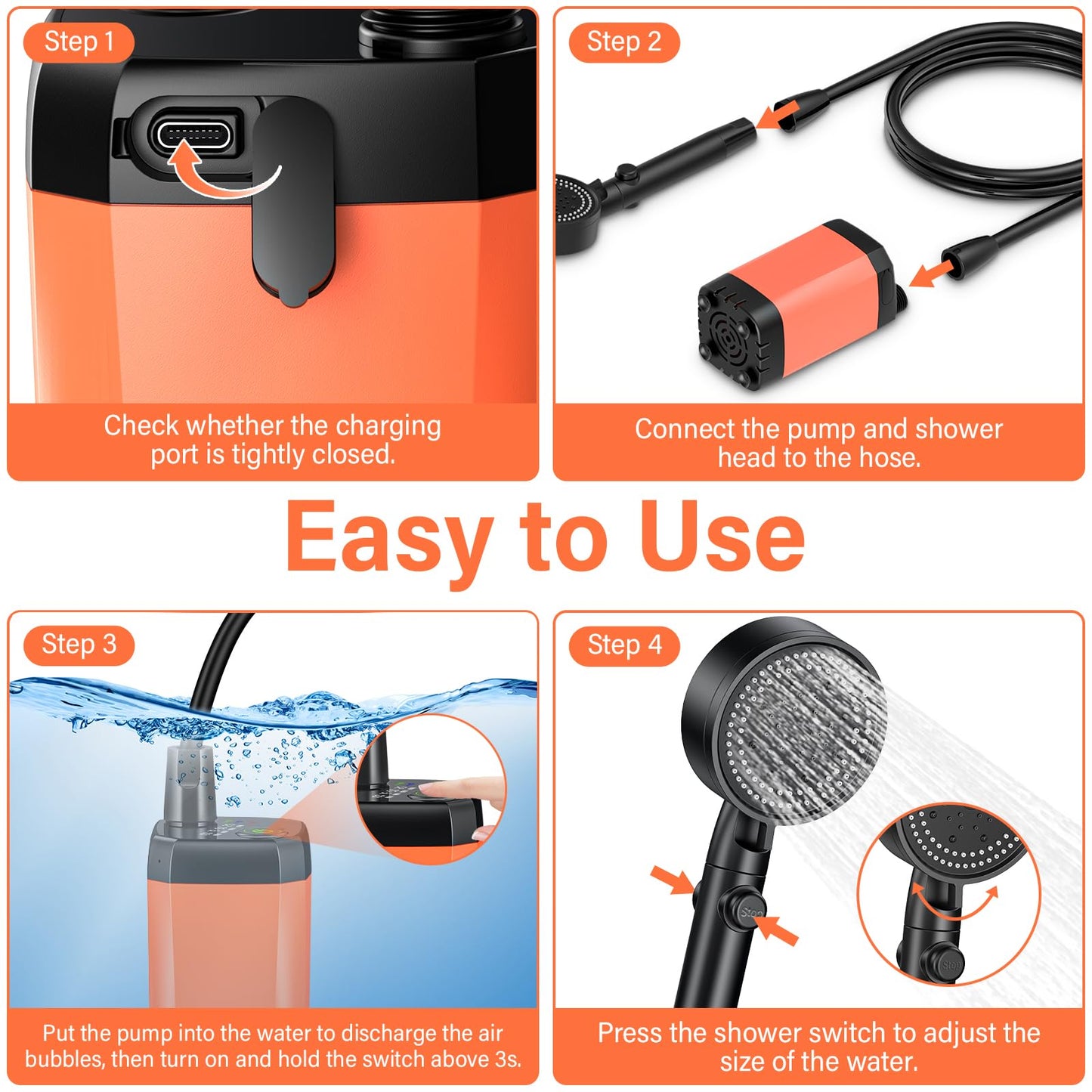 Step 1

Check whether the charging port is tightly closed.

Step 2

Connect the pump and shower head to the hose.

Easy to Use

Step 3

Put the pump into the water to discharge the air bubbles, then turn on and hold the switch above 3s.

Step 4

Stop

Stop

Press the shower switch to adjust the size of the water.