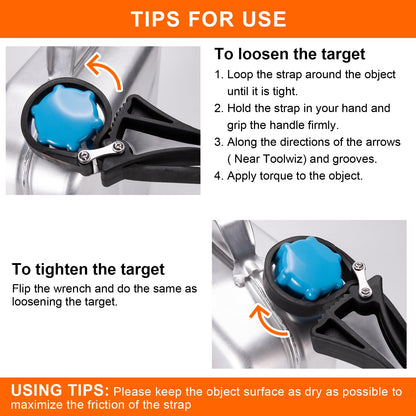 TIPS FOR USE

To loosen the target

1. Loop the strap around the object until it is tight.
2. Hold the strap in your hand and grip the handle firmly.
3. Along the directions of the arrows ( Near Toolwiz) and grooves.
4. Apply torque to the object.

To tighten the target

Flip the wrench and do the same as loosening the target.

USING TIPS: Please keep the object surface as dry as possible to maximize the friction of the strap