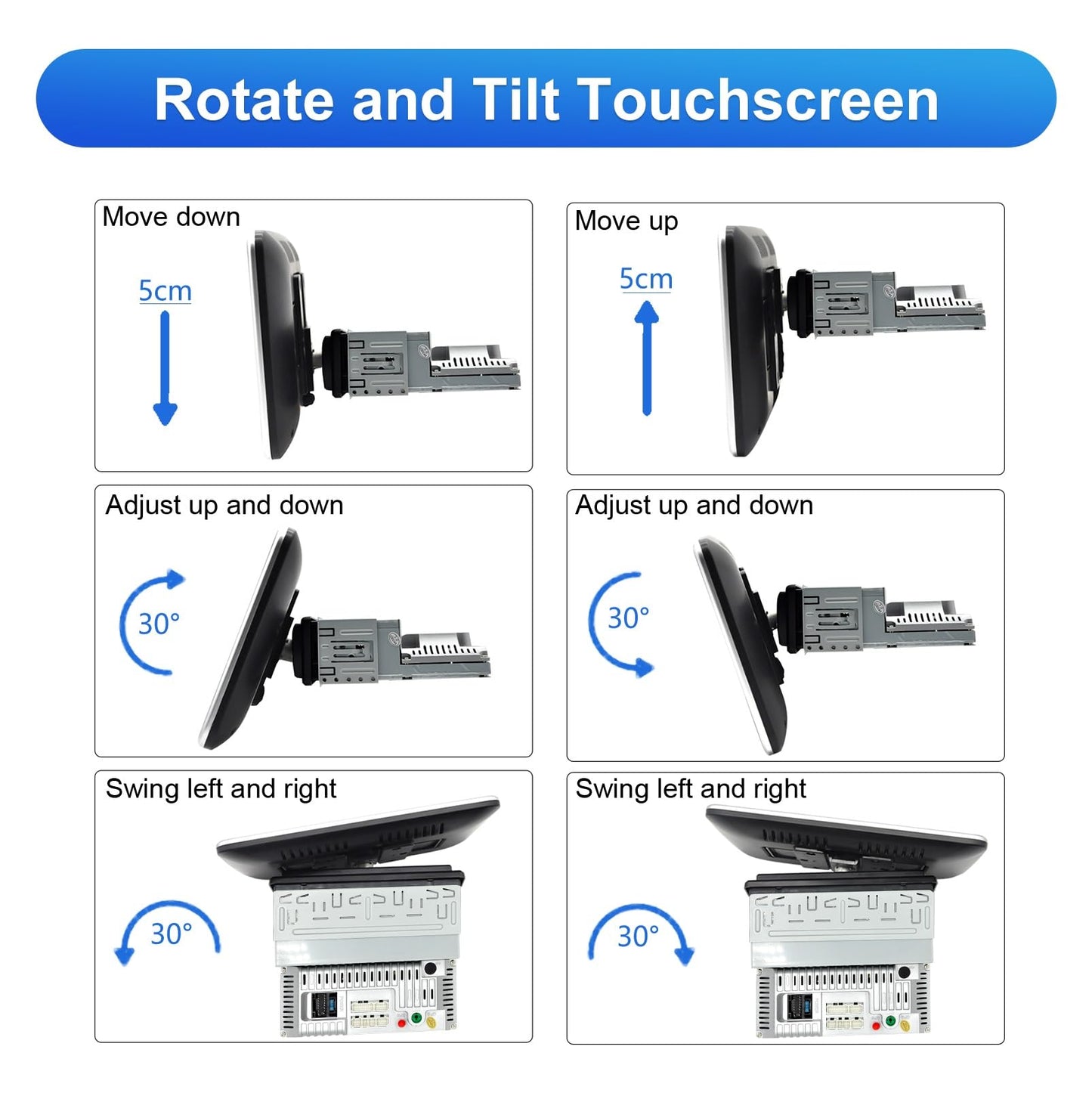 Rotate and Tilt Touchscreen

Move down

5cm

Move up

5cm

Adjust up and down

30°

Adjust up and down

30°

Swing left and right

30°

Swing left and right

30°