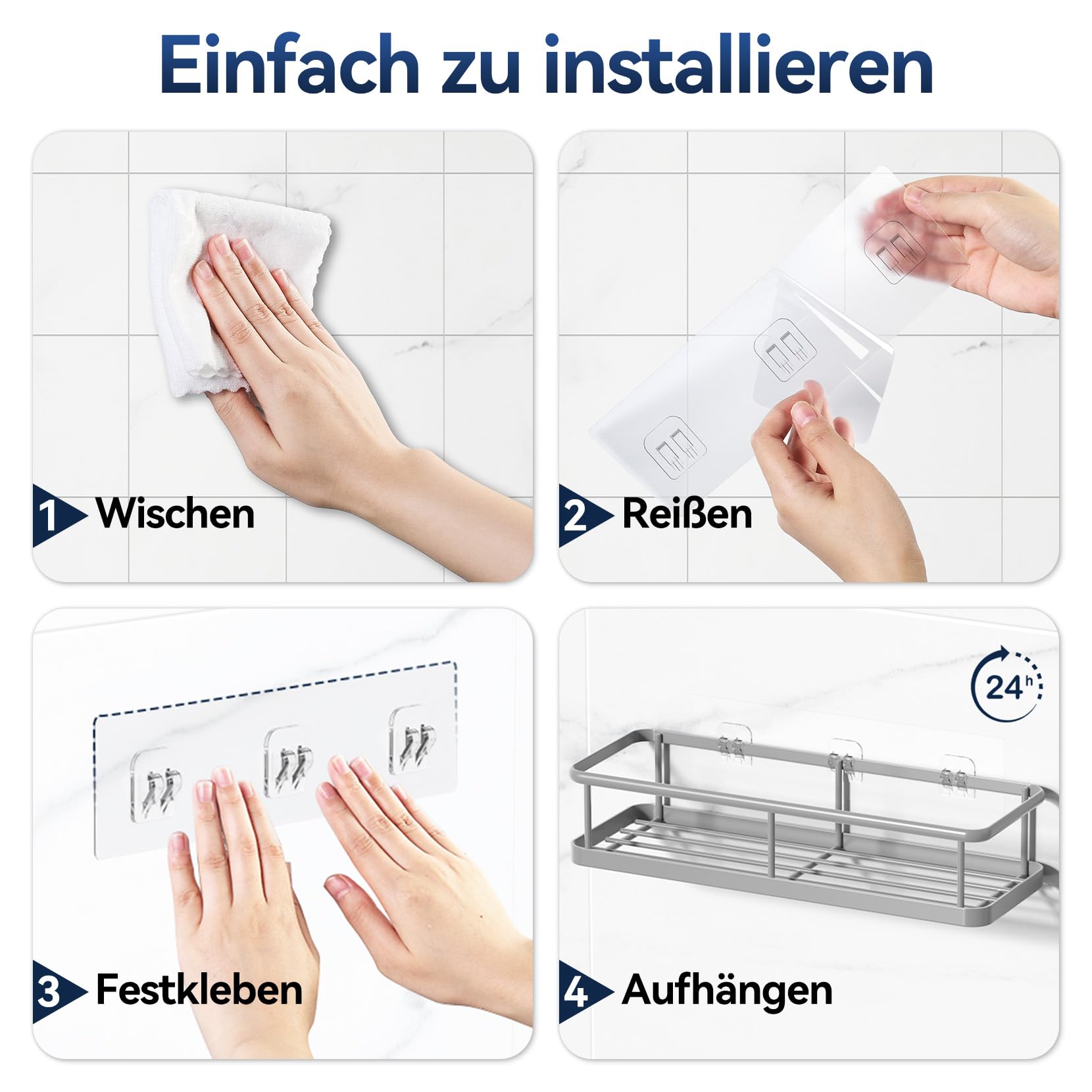 Einfach zu installieren

1 Wischen

2 Reißen

3 Festkleben

24h

4 Aufhängen