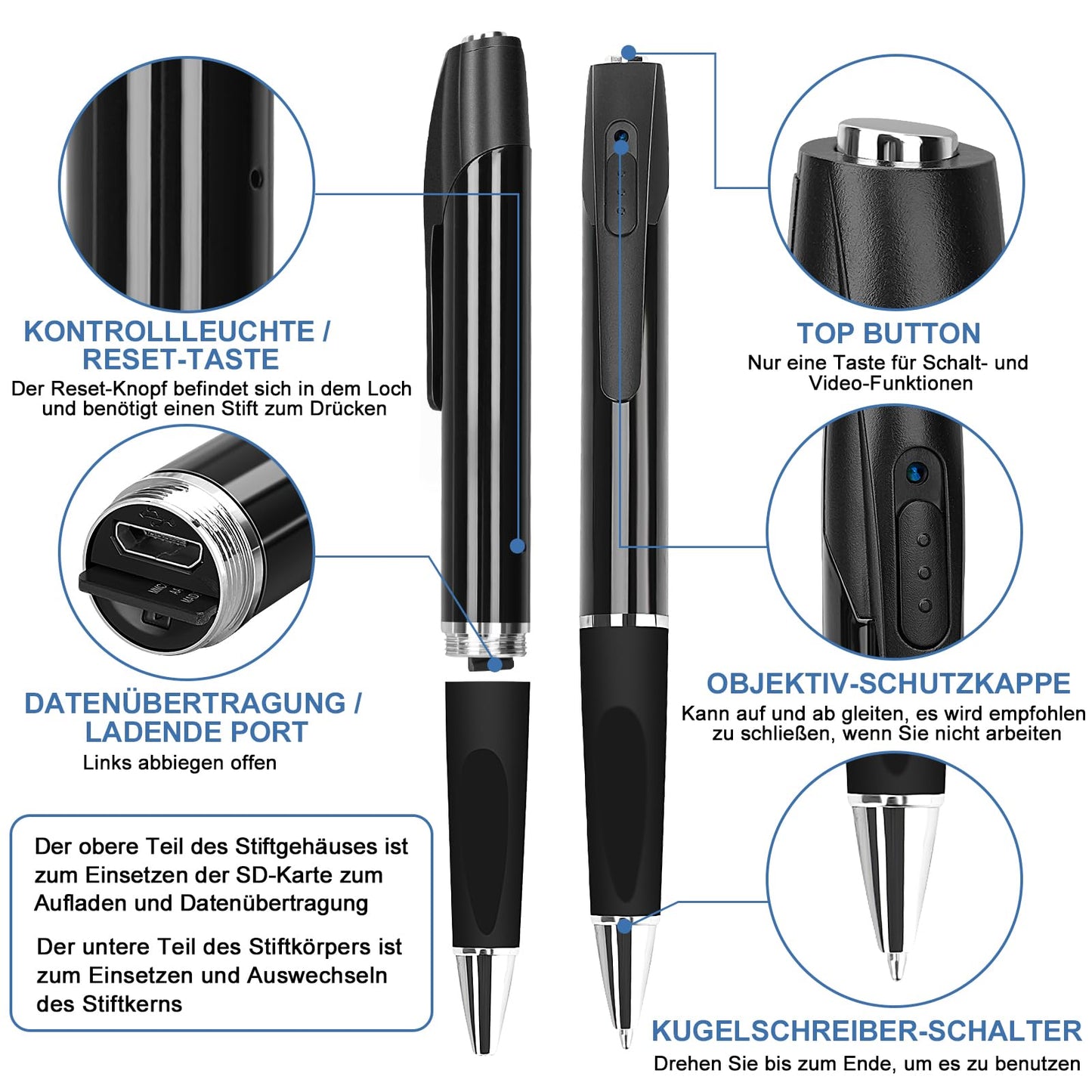 KONTROLLLEUCHTE / RESET-TASTE
Der Reset-Knopf befindet sich in dem Loch und benötigt einen Stift zum Drücken

DATENÜBERTRAGUNG / LADENDE PORT
Links abbiegen offen

Der obere Teil des Stiftgehäuses ist zum Einsetzen der SD-Karte zum Aufladen und Datenübertragung

Der untere Teil des Stiftkörpers ist zum Einsetzen und Auswechseln des Stiftkerns

TOP BUTTON
Nur eine Taste für Schalt- und Video-Funktionen

OBJEKTIV-SCHUTZKAPPE
Kann auf und ab gleiten, es wird empfohlen zu schließen, wenn Sie nicht arbeiten

KUGELSCHREIBER-SCHALTER
Drehen Sie bis zum Ende, um es zu benutzen