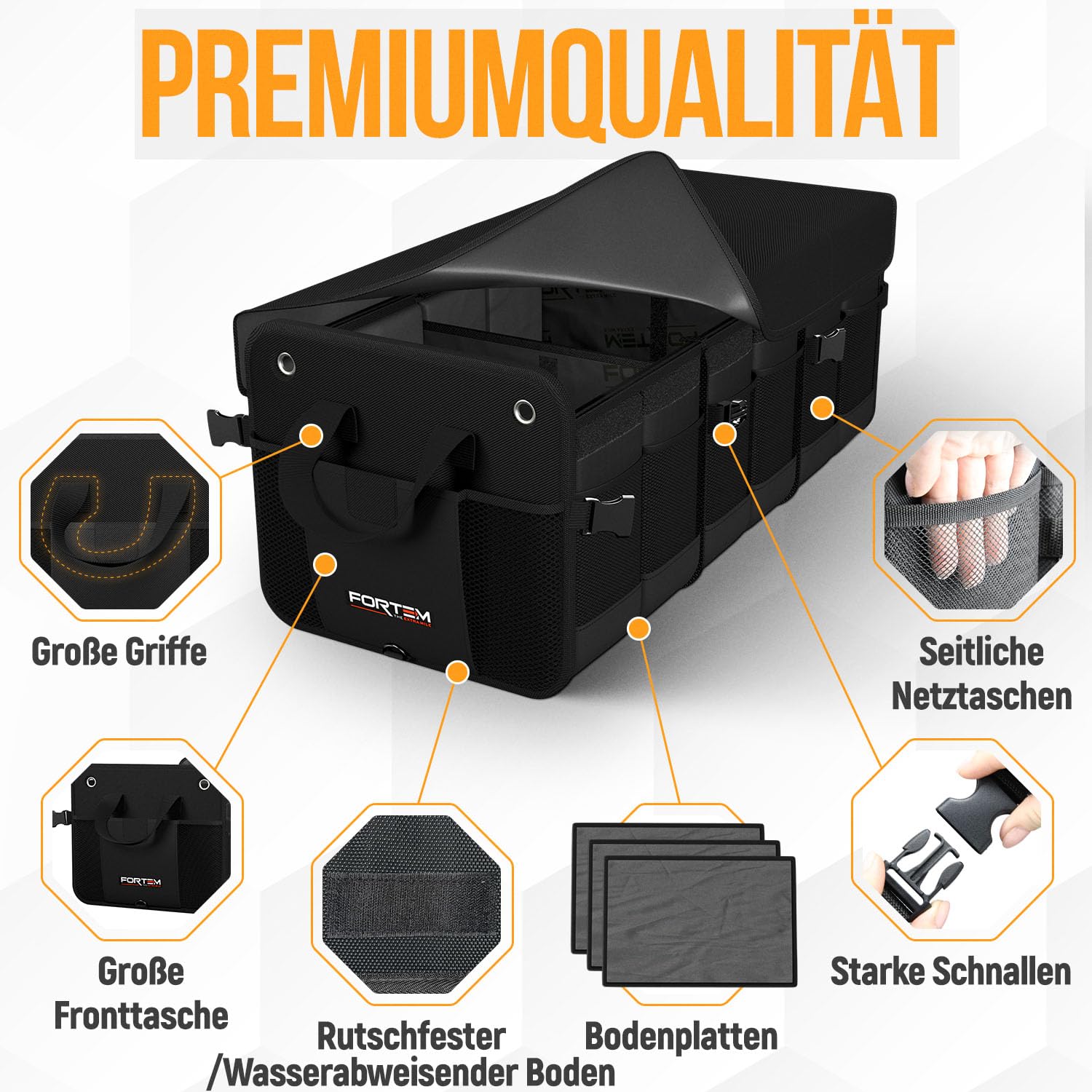 PREMIUMQUALITÄT

FORTEM
THE EXTRA MILE

Große Griffe

Seitliche Netztaschen

FORTEM

Große Fronttasche

Rutschfester /Wasserabweisender Boden

Bodenplatten

Starke Schnallen