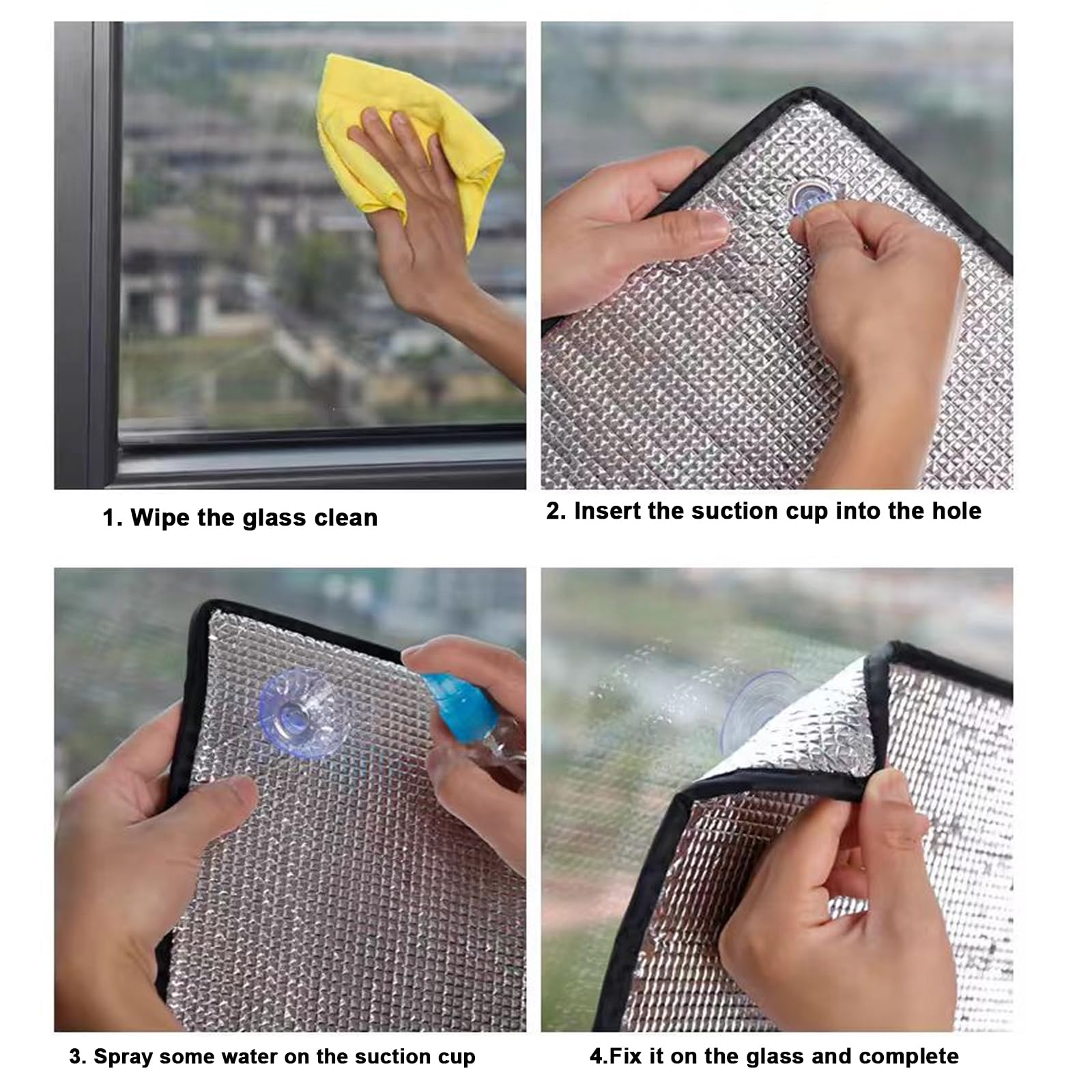 1. Wipe the glass clean

2. Insert the suction cup into the hole

3. Spray some water on the suction cup

4.Fix it on the glass and complete