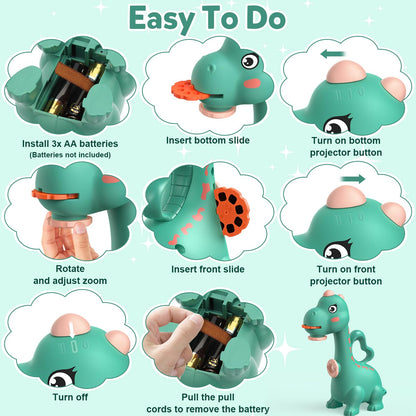 Easy To Do

Install 3x AA batteries
(Batteries not included)

Insert bottom slide

Turn on bottom projector button

Rotate and adjust zoom

Insert front slide

Turn on front projector button

Turn off

Pull the pull cords to remove the battery