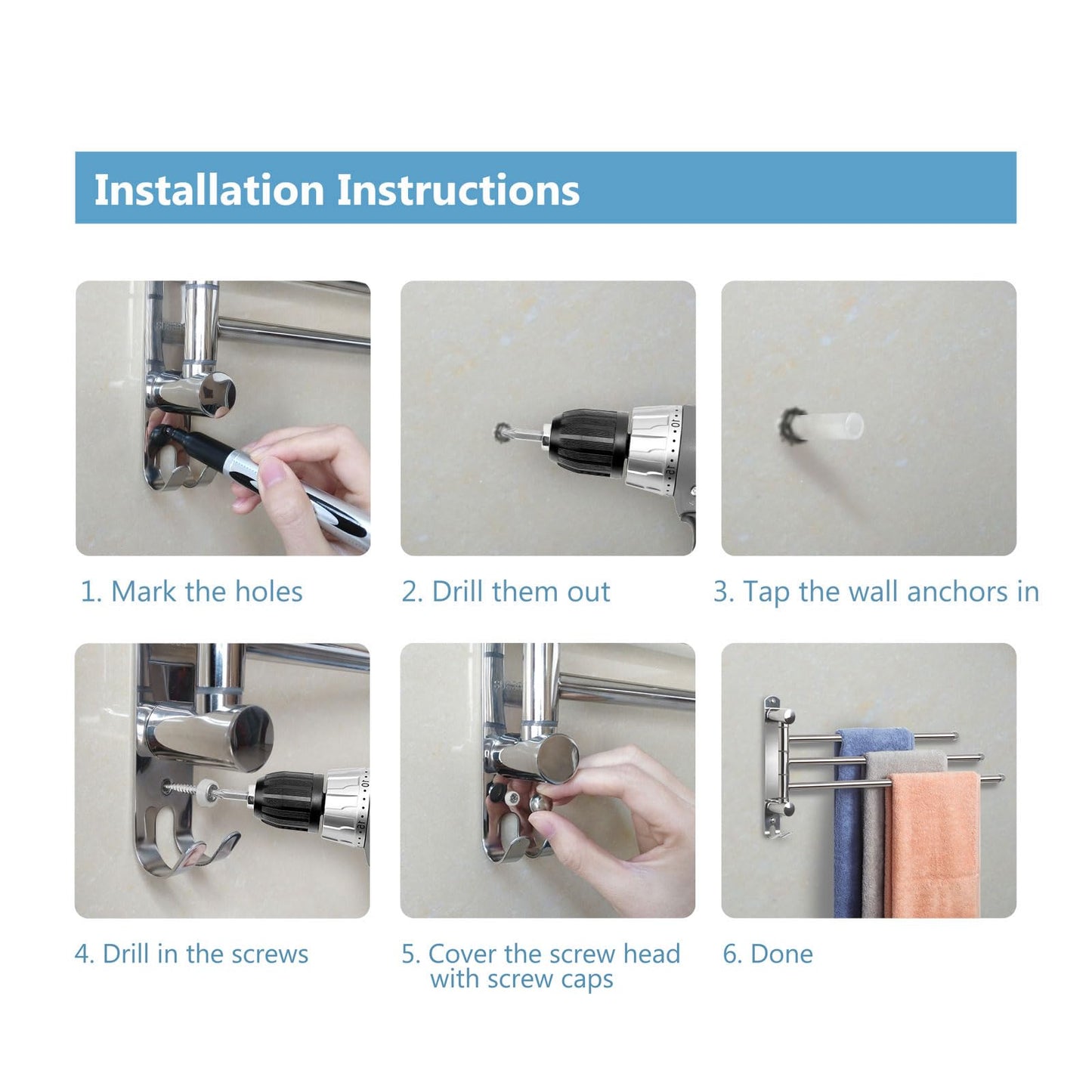 Installation Instructions

1. Mark the holes

2. Drill them out

3. Tap the wall anchors in

4. Drill in the screws

5. Cover the screw head with screw caps

6. Done