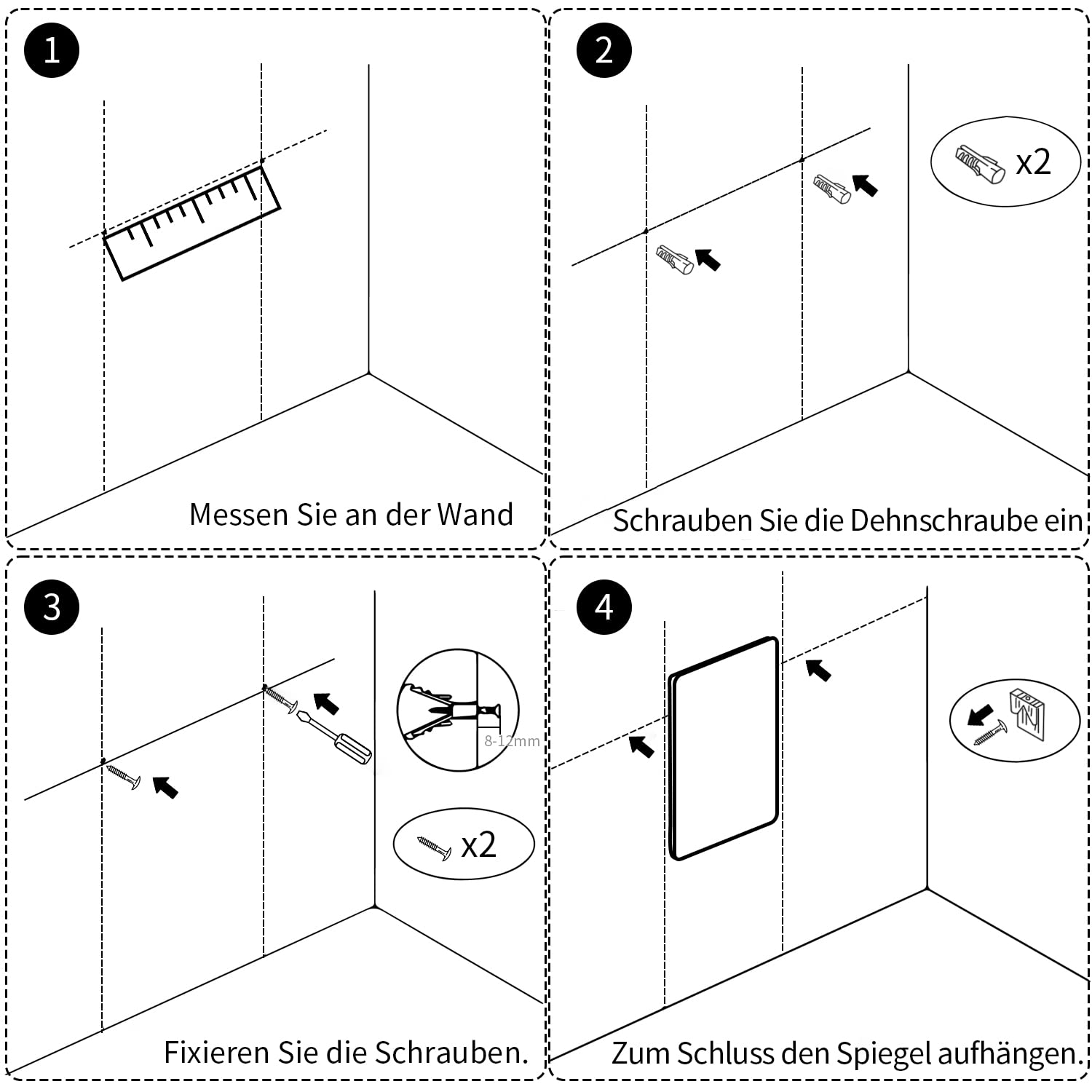 1

Messen Sie an der Wand

2

x2

Schrauben Sie die Dehnschraube ein

3

8-12mm

x2

Fixieren Sie die Schrauben.

4

Zum Schluss den Spiegel aufhängen.