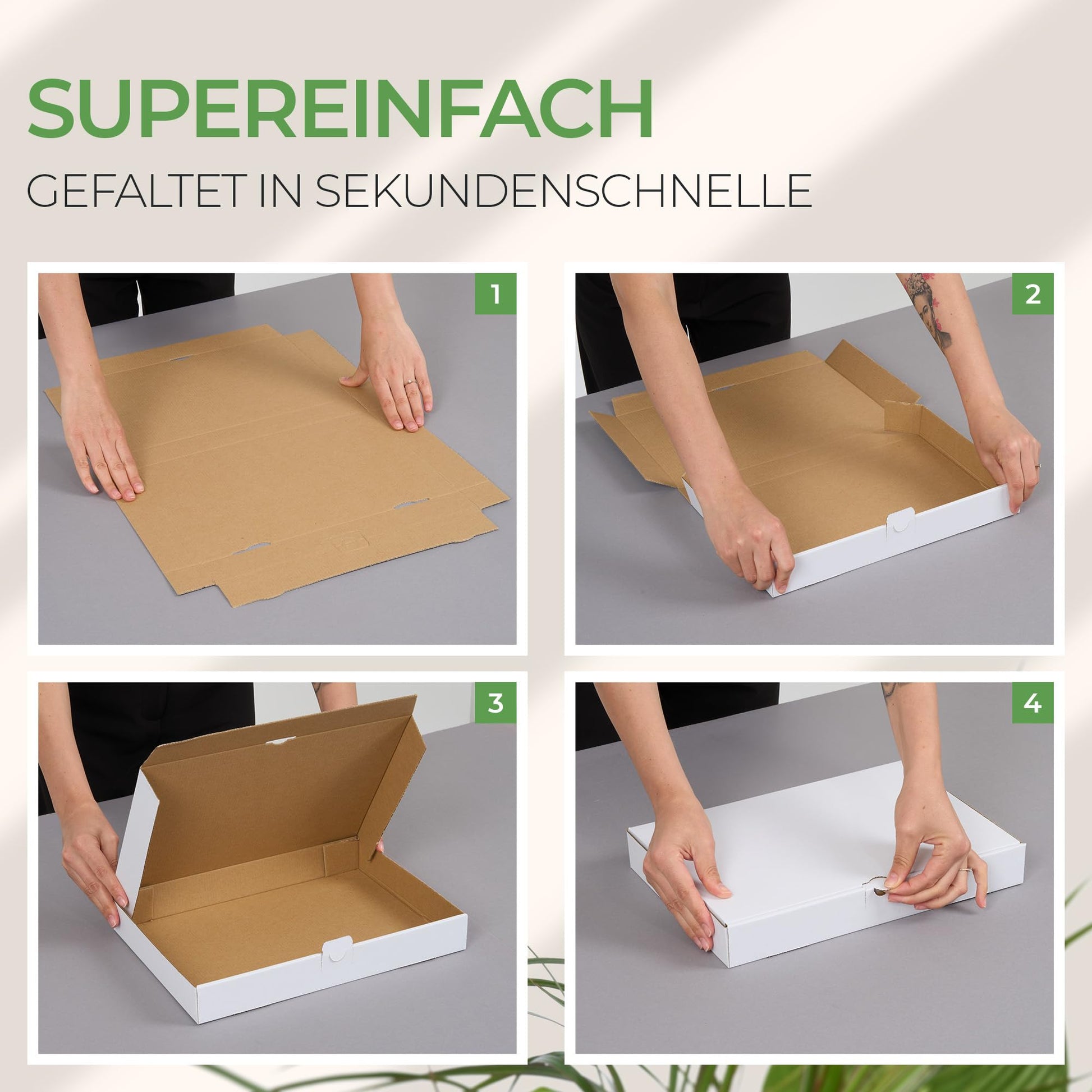 SUPEREINFACH

GEFALTET IN SEKUNDENSCHNELLE

1

2

3

4