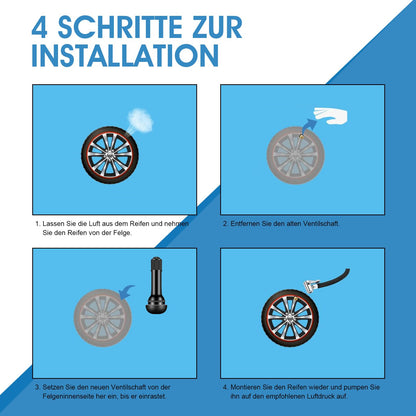 4 SCHRITTE ZUR INSTALLATION

1. Lassen Sie die Luft aus dem Reifen und nehmen Sie den Reifen von der Felge.

2. Entfernen Sie den alten Ventilschaft.

3. Setzen Sie den neuen Ventilschaft von der Felgeninnenseite her ein, bis er einrastet.

4. Montieren Sie den Reifen wieder und pumpen Sie ihn auf den empfohlenen Luftdruck auf.