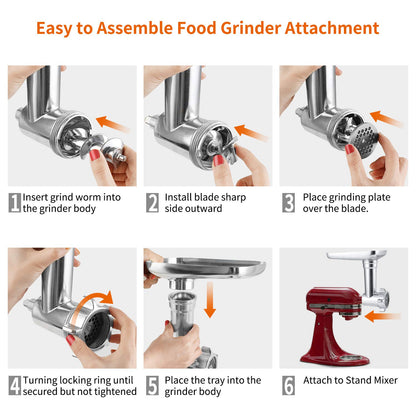 Easy to Assemble Food Grinder Attachment

1 Insert grind worm into the grinder body

2 Install blade sharp side outward

3 Place grinding plate over the blade.

4 Turning locking ring until secured but not tightened

5 Place the tray into the grinder body

6 Attach to Stand Mixer