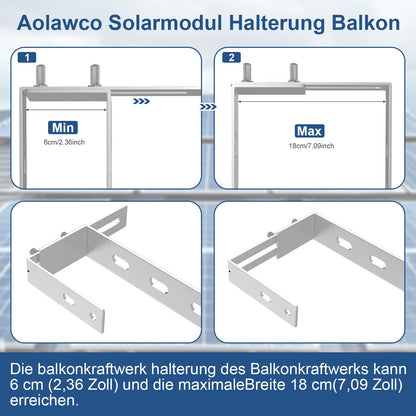 Aolawco Solarmodul Halterung Balkon

1

Min
6cm/2.36inch

2

Max
18cm/7.09inch

Die balkonkraftwerk halterung des Balkonkraftwerks kann 6 cm (2,36 Zoll) und die maximaleBreite 18 cm(7,09 Zoll) erreichen.