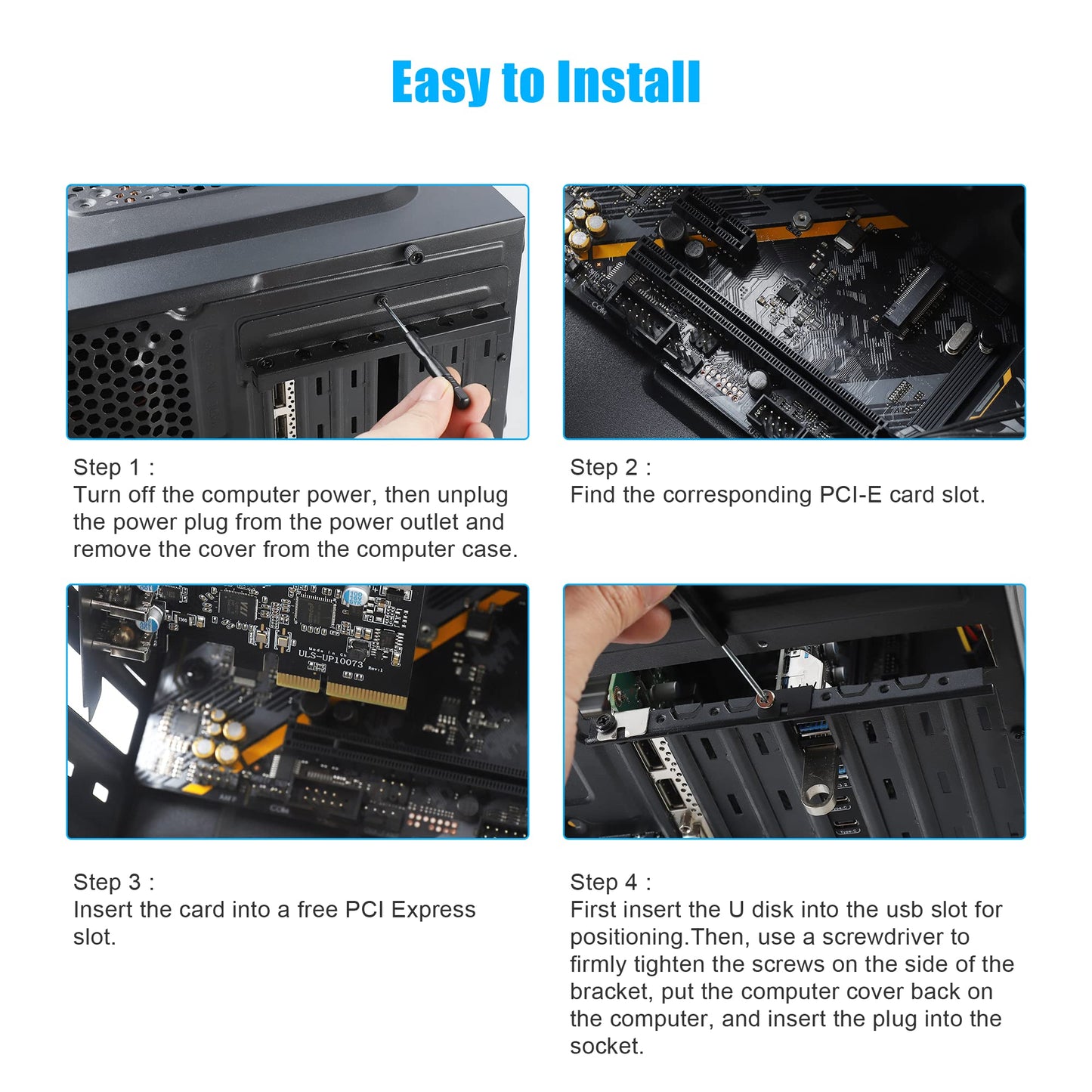 Easy to Install

Step 1 :
Turn off the computer power, then unplug the power plug from the power outlet and remove the cover from the computer case.

Step 2 :
Find the corresponding PCI-E card slot.

ULS-UP10073

Step 3 :
Insert the card into a free PCI Express slot.

Step 4 :
First insert the U disk into the usb slot for positioning.Then, use a screwdriver to firmly tighten the screws on the side of the bracket, put the computer cover back on the computer, and insert the plug into the socket.