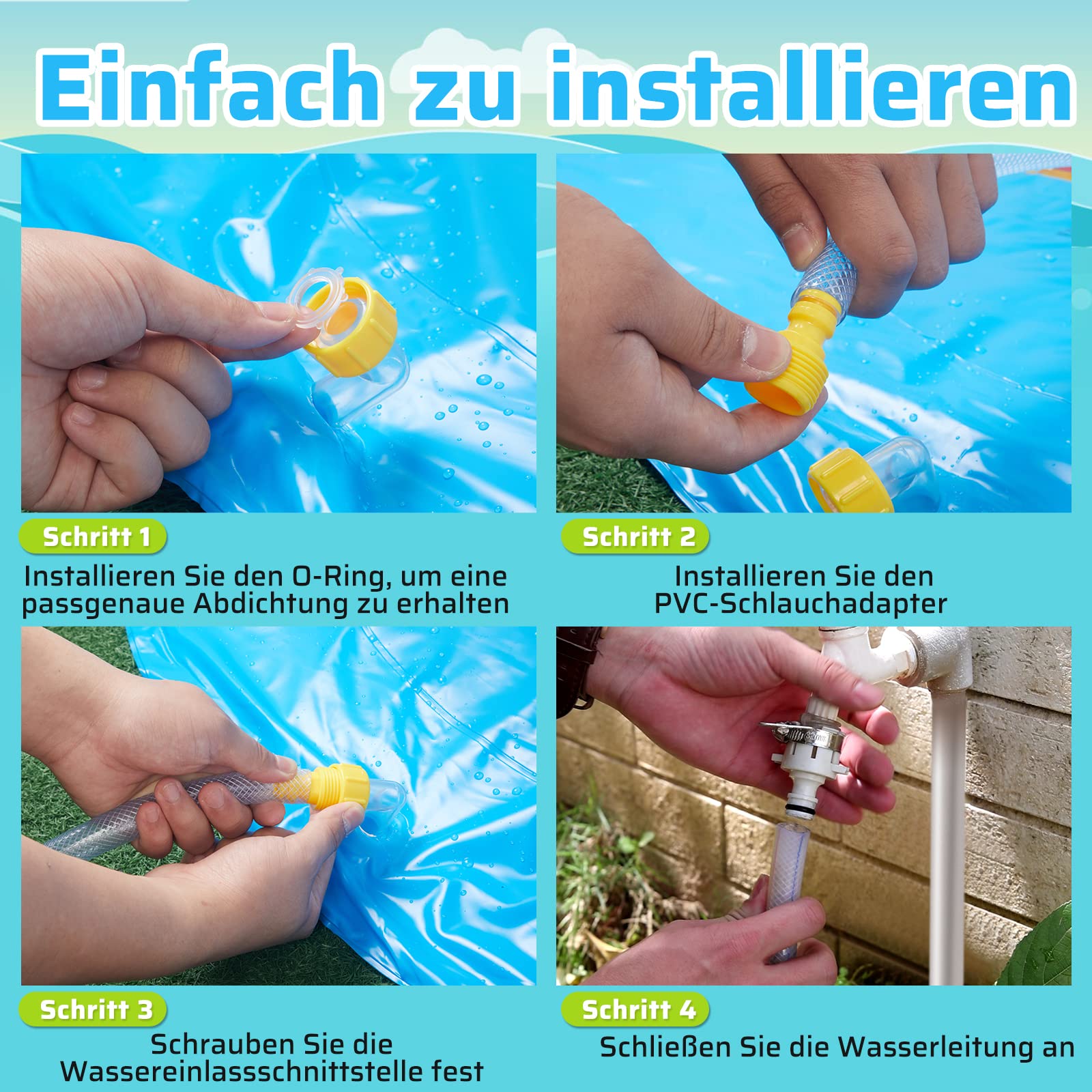 Einfach zu installieren

Schritt 1

Installieren Sie den O-Ring, um eine passgenaue Abdichtung zu erhalten

Schritt 2

Installieren Sie den PVC-Schlauchadapter

Schritt 3

Schrauben Sie die Wassereinlassschnittstelle fest

Schritt 4

Schließen Sie die Wasserleitung an