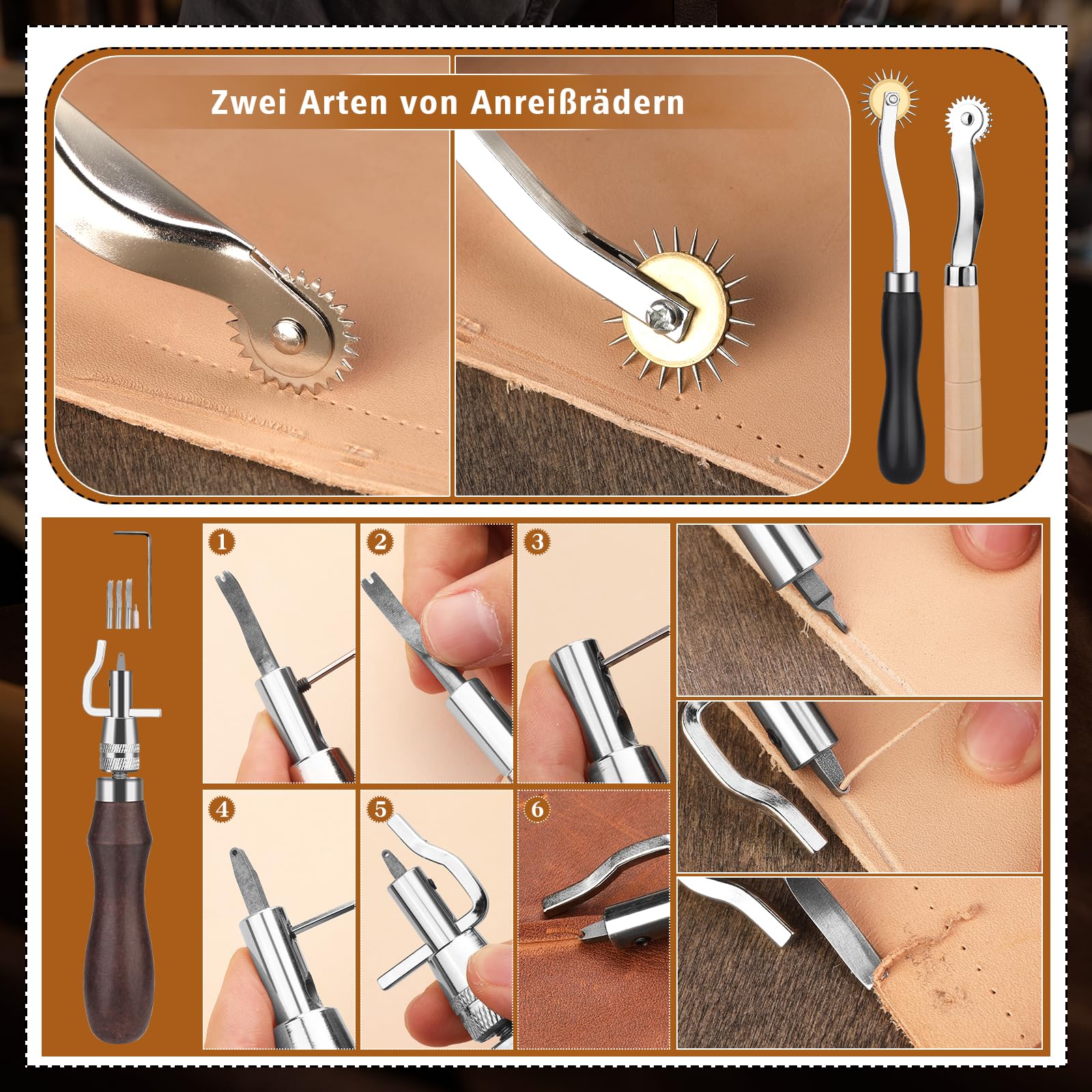 Zwei Arten von Anreißrädern

1

2

3

4

5

6