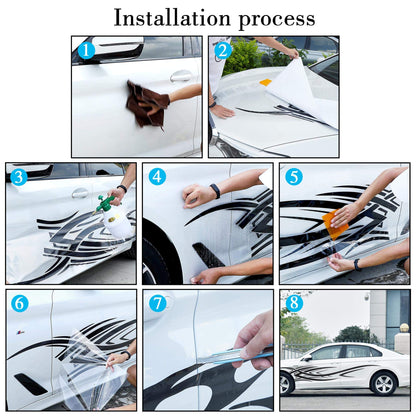 Installation process

1

2

3

4

5

6

7

8