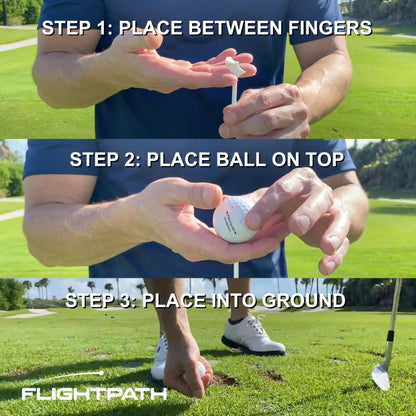 STEP 1: PLACE BETWEEN FINGERS

STEP 2: PLACE BALL ON TOP

STEP 3: PLACE INTO GROUND

FLIGHTPATH