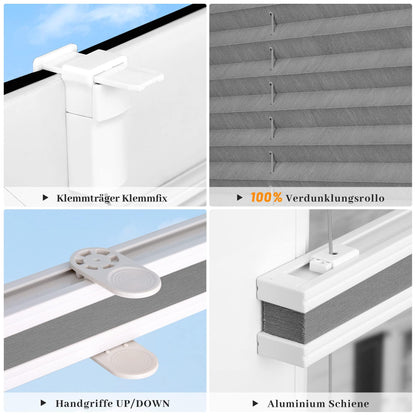 ▶ Klemmträger Klemmfix

▶ 100% Verdunklungsrollo

▶ Handgriffe UP/DOWN

▶ Aluminium Schiene