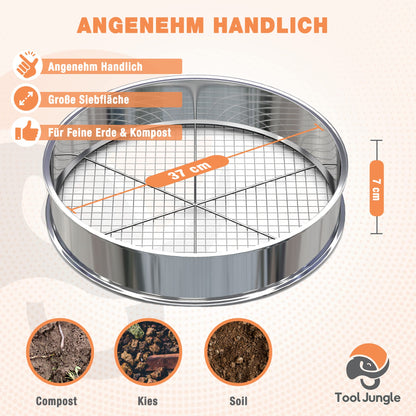 ANGENEHM HANDLICH

Angenehm Handlich

Große Siebfläche

Für Feine Erde & Kompost

37 cm

7 cm

Compost

Kies

Soil

Tool Jungle