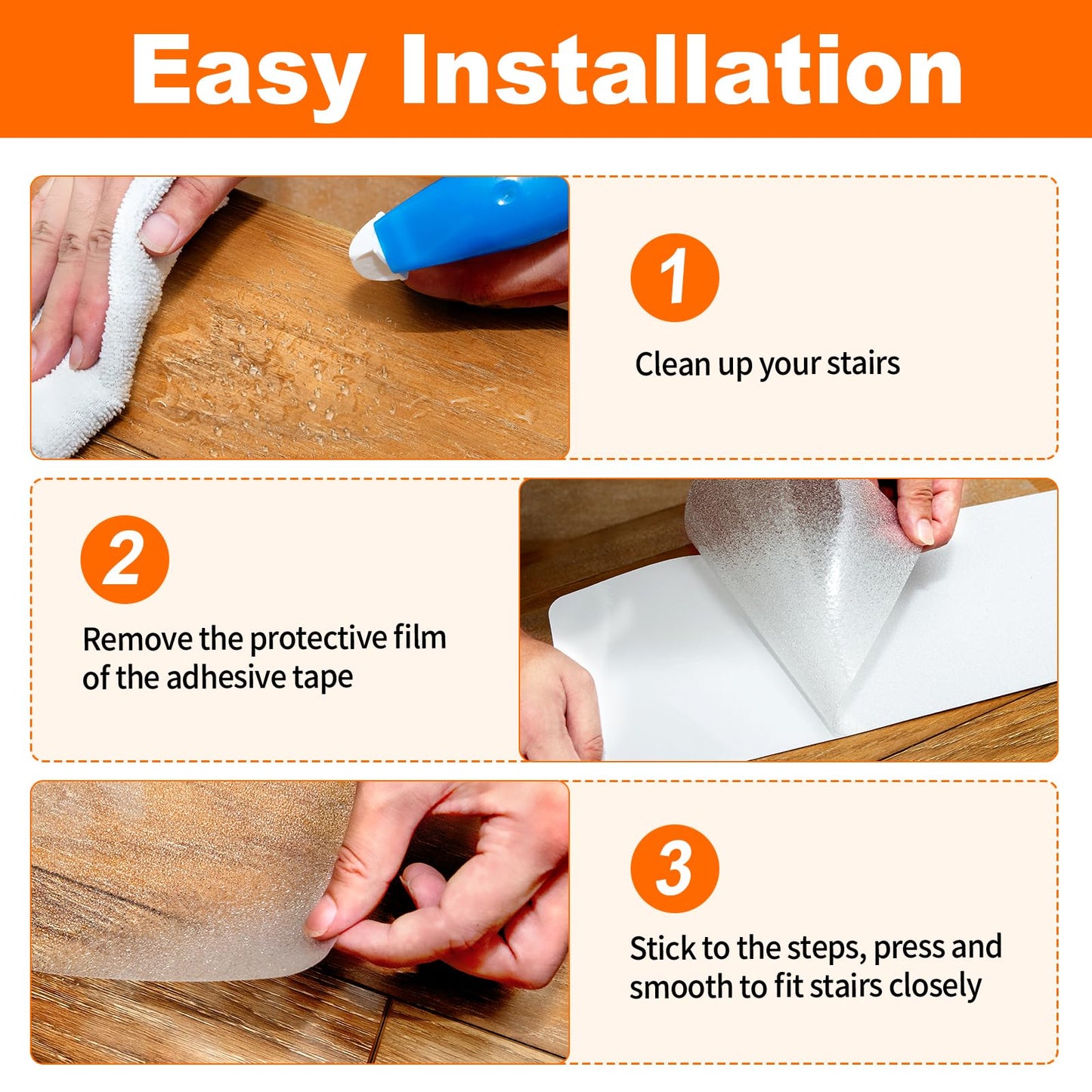 Easy Installation

1

Clean up your stairs

2

Remove the protective film of the adhesive tape

3

Stick to the steps, press and smooth to fit stairs closely