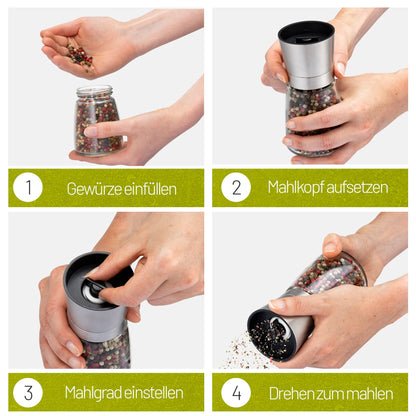 1 Gewürze einfüllen

2 Mahlkopf aufsetzen

3 Mahlgrad einstellen

4 Drehen zum mahlen