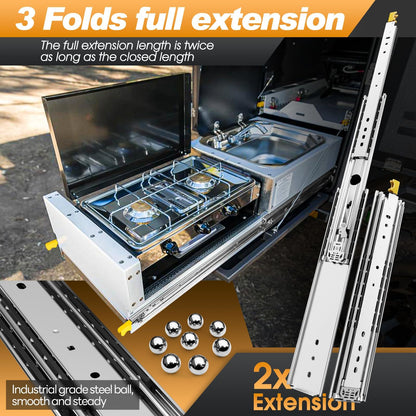 3 Folds full extension

The full extension length is twice as long as the closed length

Industrial grade steel ball, smooth and steady

2x Extension