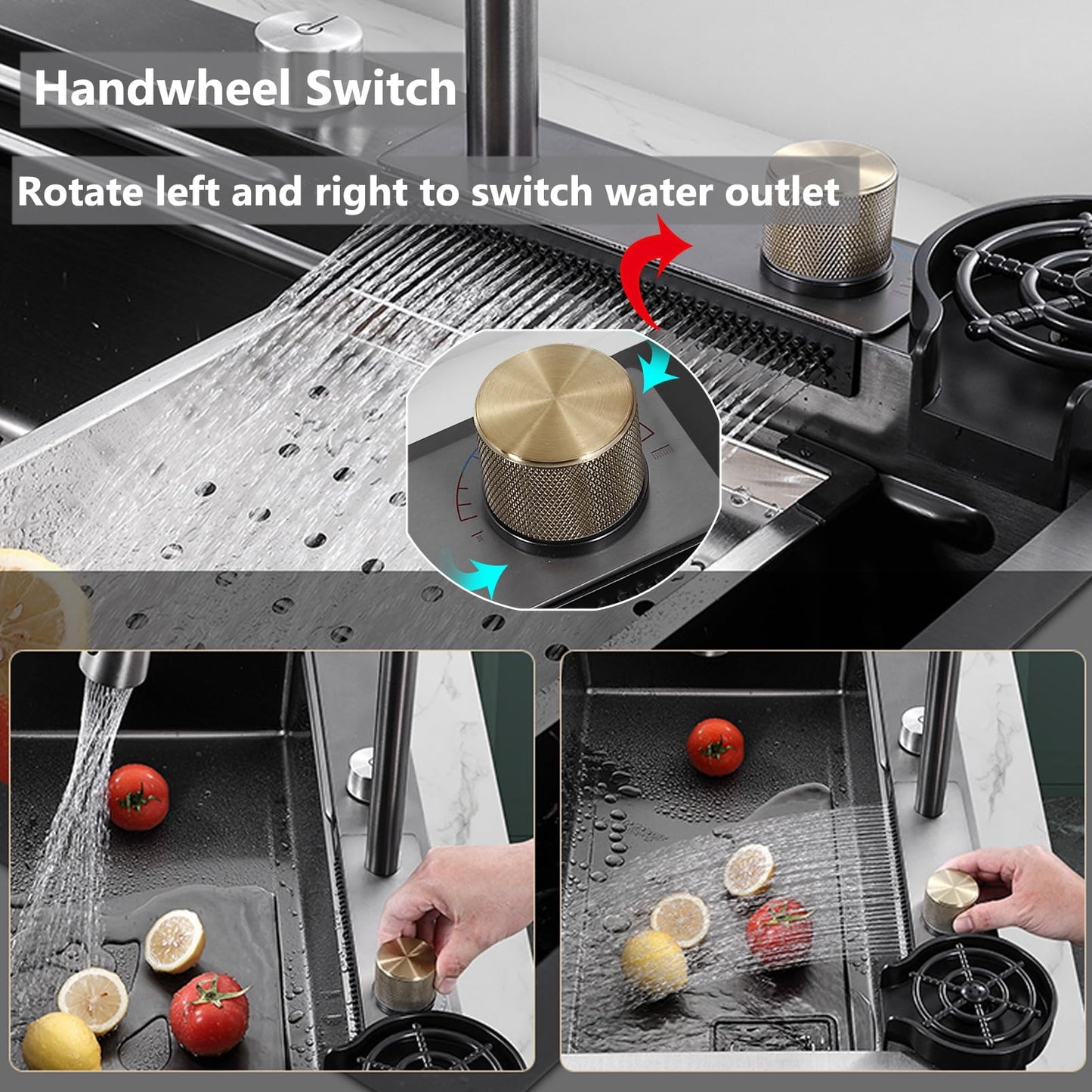 Handwheel Switch

Rotate left and right to switch water outlet