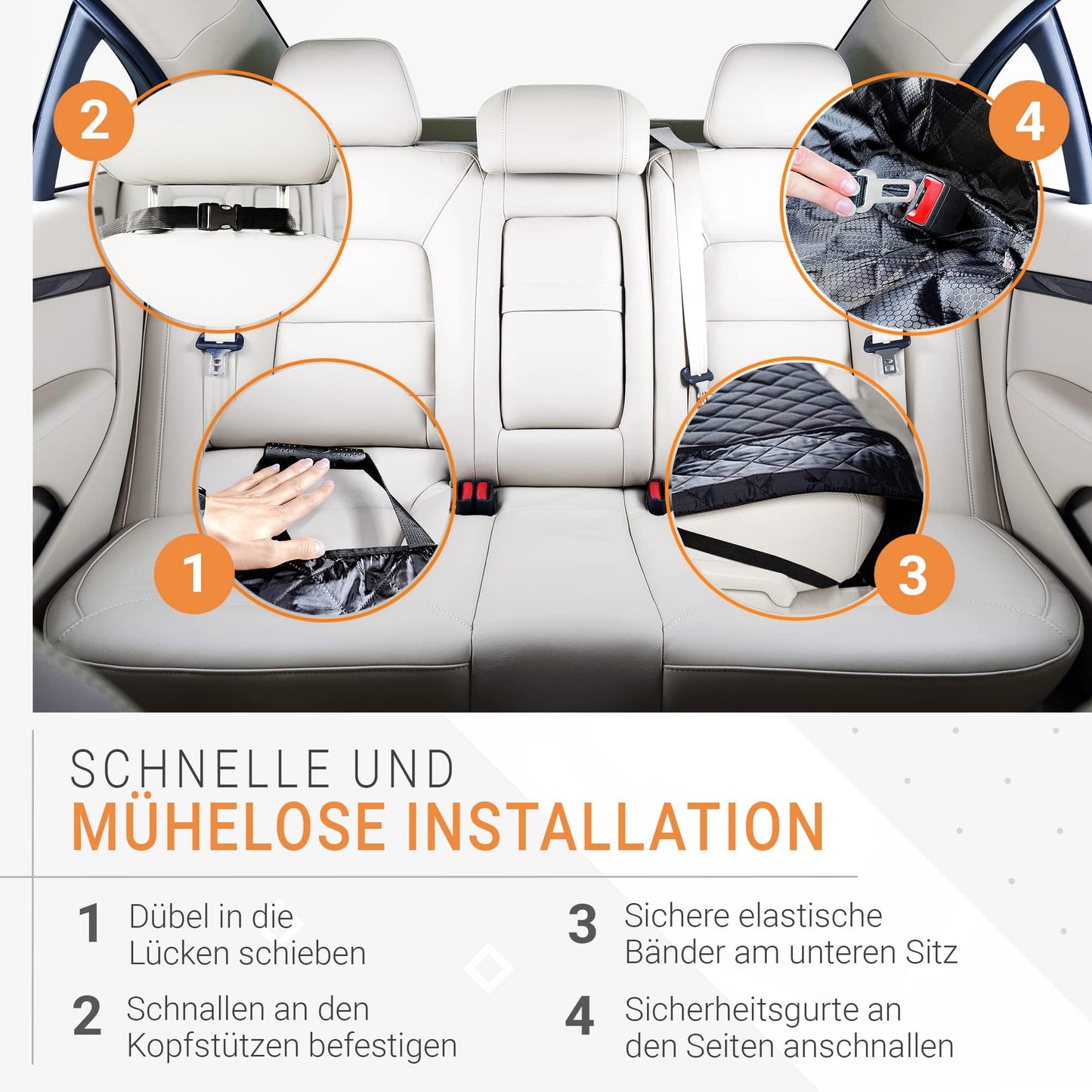 2

4

1

3

SCHNELLE UND
MÜHELOSE INSTALLATION

1 Dübel in die Lücken schieben

2 Schnallen an den Kopfstützen befestigen

3 Sichere elastische Bänder am unteren Sitz

4 Sicherheitsgurte an den Seiten anschnallen