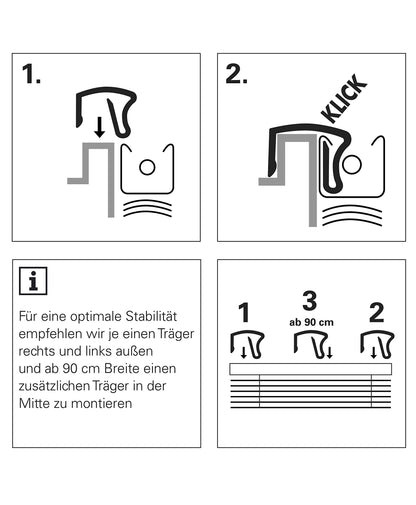 1.

2.

KLICK

i

Für eine optimale Stabilität empfehlen wir je einen Träger rechts und links außen und ab 90 cm Breite einen zusätzlichen Träger in der Mitte zu montieren

1

3
ab 90 cm

2