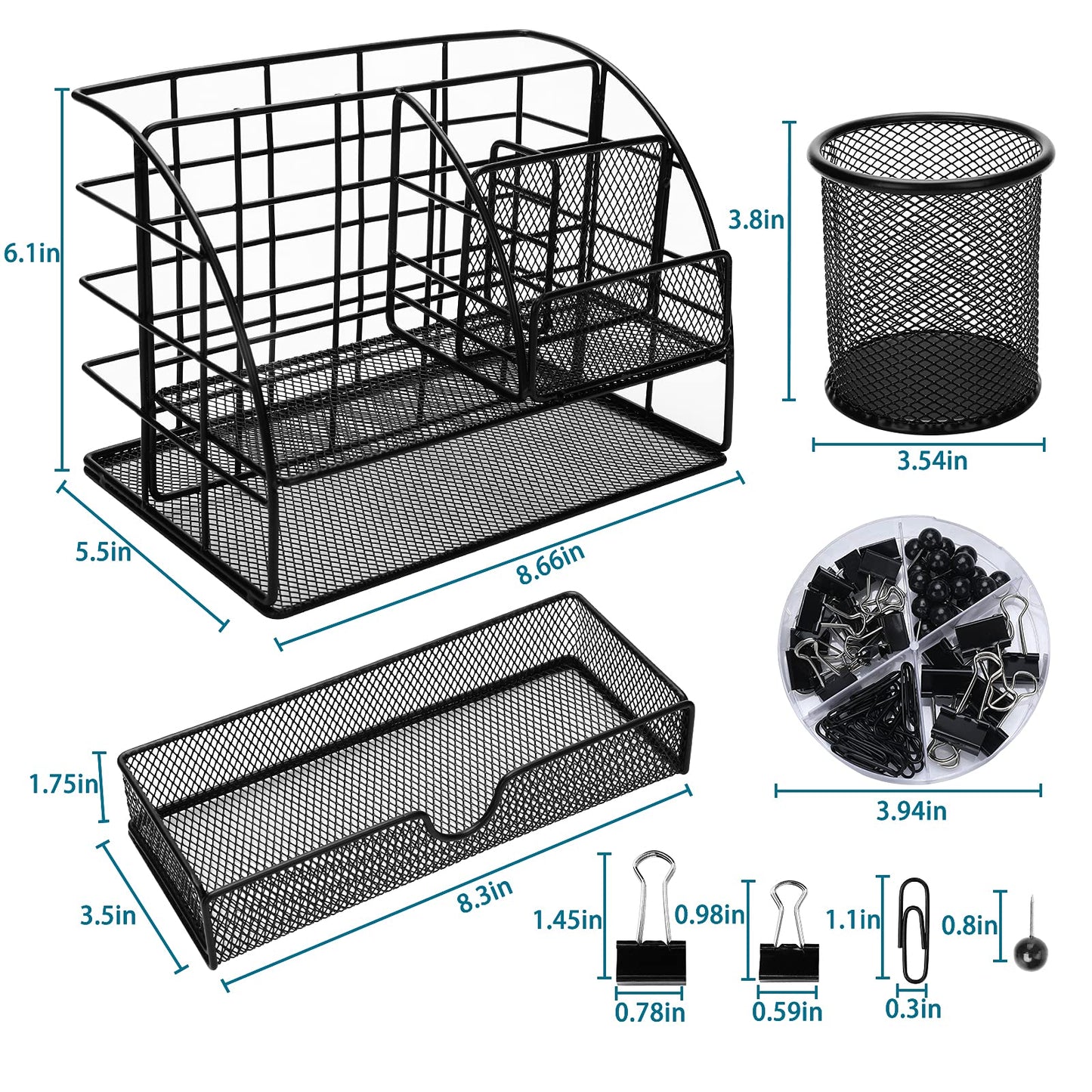 6.1in
5.5in
8.66in
3.8in
3.54in
3.94in
1.75in
3.5in
8.3in
1.45in
0.78in
0.98in
0.59in
1.1in
0.3in
0.8in