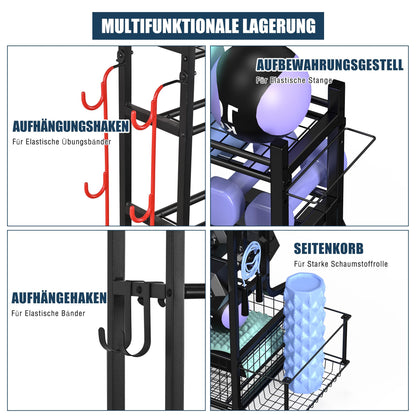 MULTIFUNKTIONALE LAGERUNG

AUFHÄNGUNGSHAKEN
Für Elastische Übungsbänder

AUFBEWAHRUNGSGESTELL
Für Elastische Stange

AUFHÄNGEHAKEN
Für Elastische Bänder

SEITENKORB
Für Starke Schaumstoffrolle