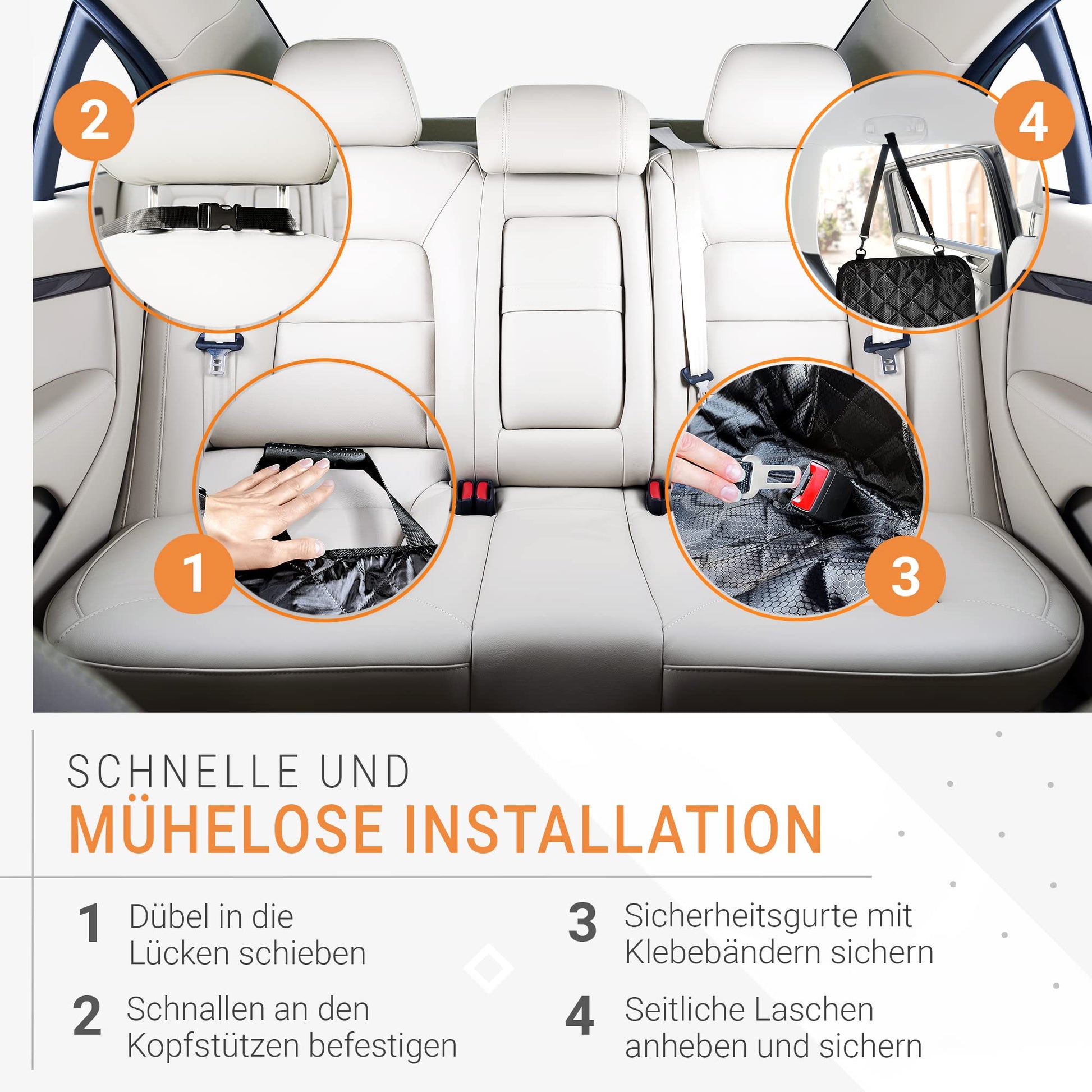 2

4

1

3

SCHNELLE UND
MÜHELOSE INSTALLATION

1 Dübel in die Lücken schieben

2 Schnallen an den Kopfstützen befestigen

3 Sicherheitsgurte mit Klebebändern sichern

4 Seitliche Laschen anheben und sichern