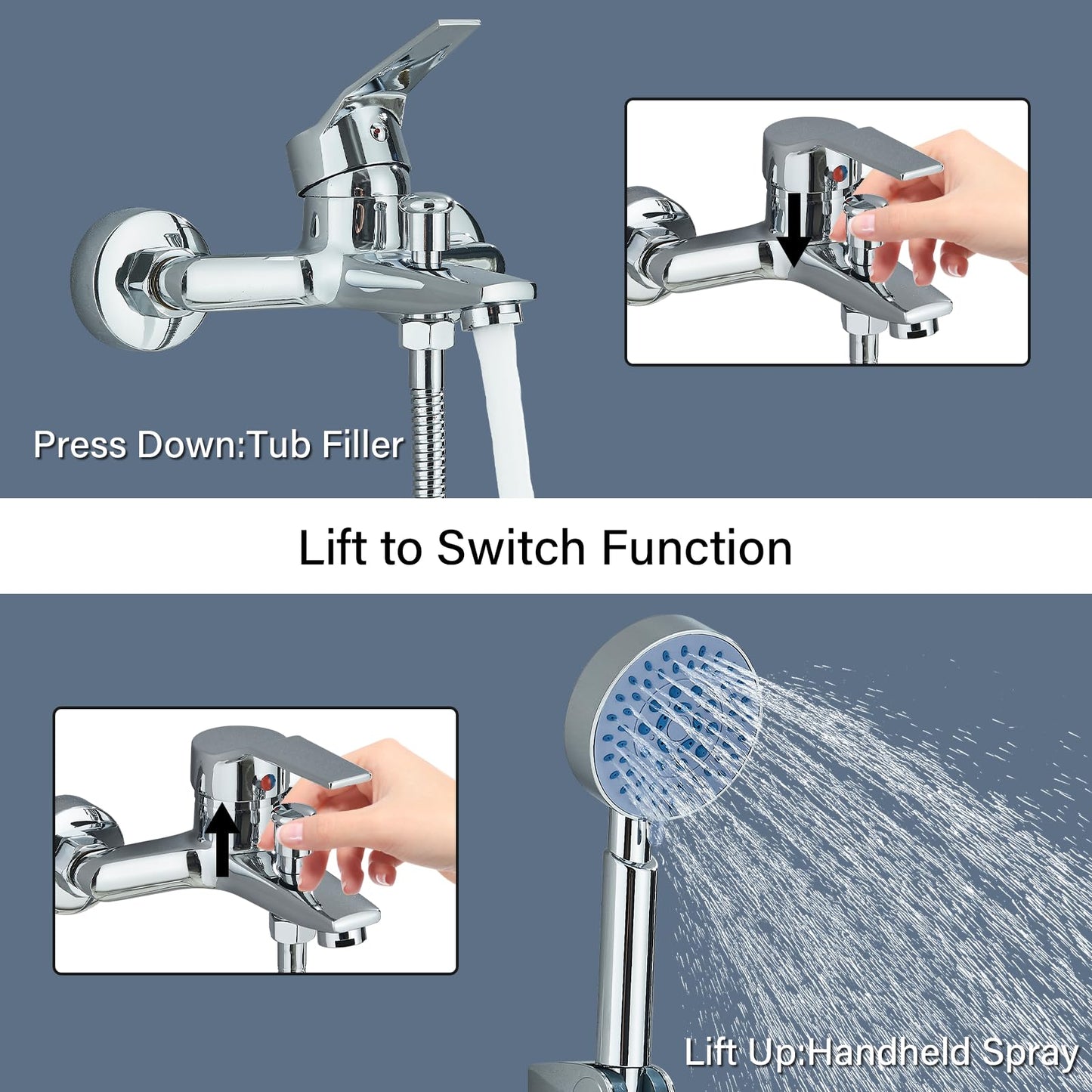 Press Down:Tub Filler

Lift to Switch Function

Lift Up:Handheld Spray