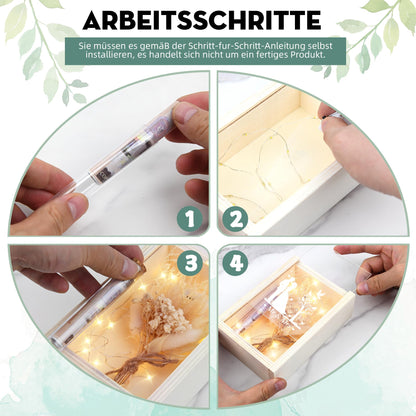 ARBEITSSCHRITTE

Sie müssen es gemäß der Schritt-fur-Schritt-Anleitung selbst installieren, es handelt sich nicht um ein fertiges Produkt.

1

2

3

4