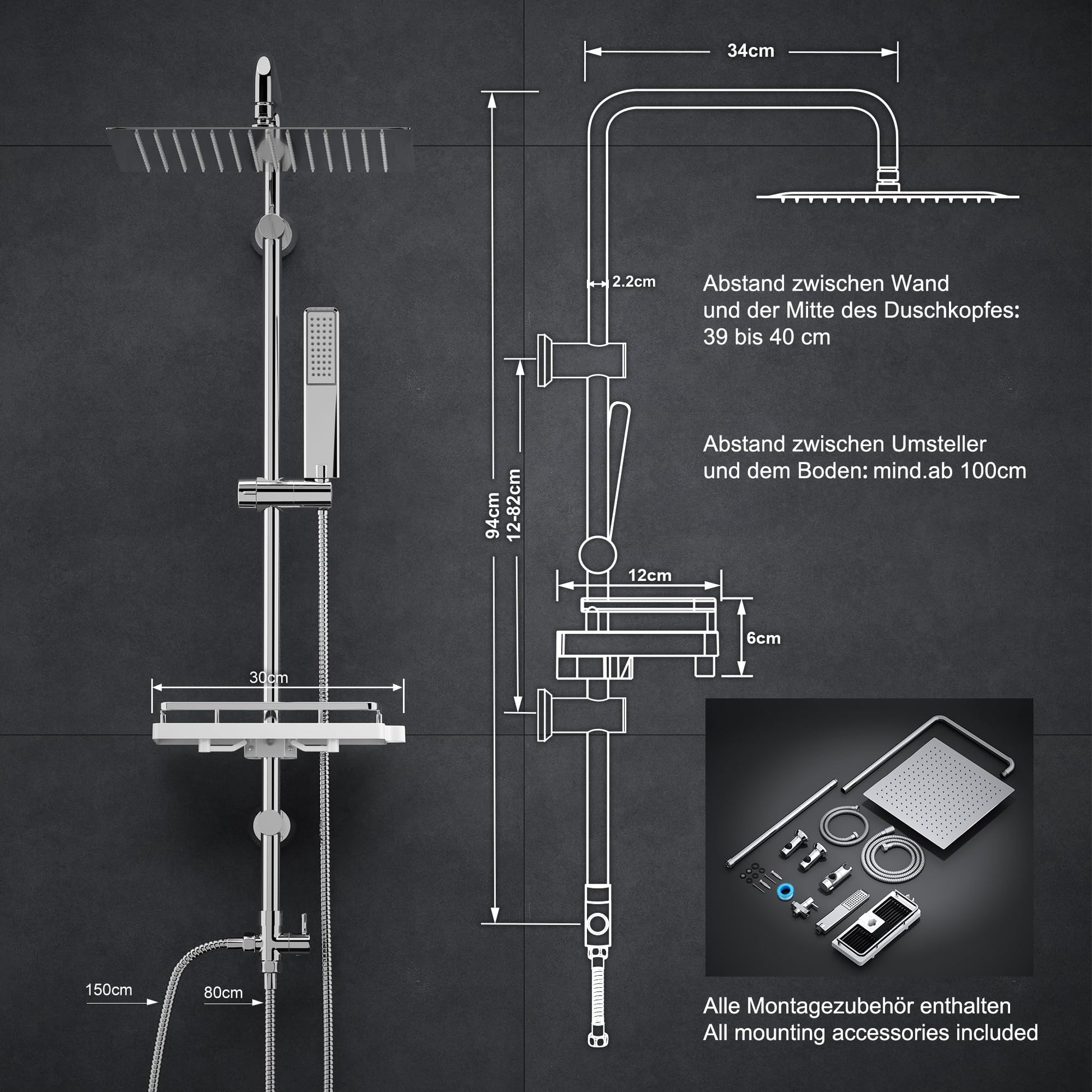 34cm

2.2cm

Abstand zwischen Wand und der Mitte des Duschkopfes: 39 bis 40 cm

Abstand zwischen Umsteller und dem Boden: mind.ab 100cm

94cm

12-82cm

12cm

6cm

30cm

150cm

80cm

Alle Montagezubehör enthalten
All mounting accessories included