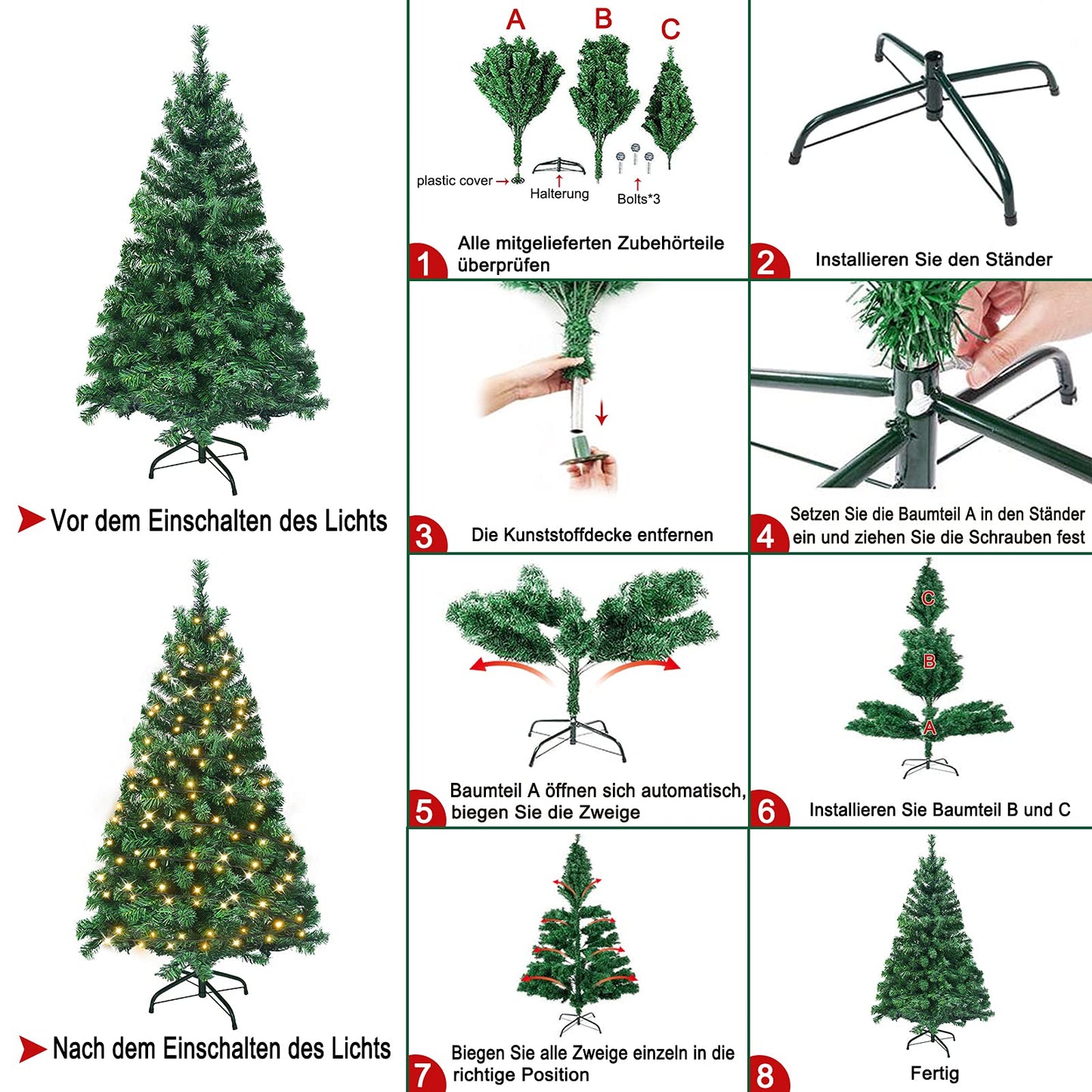 Vor dem Einschalten des Lichts

Nach dem Einschalten des Lichts

A B C

plastic cover

Halterung

Bolts*3

1 Alle mitgelieferten Zubehörteile überprüfen

2 Installieren Sie den Ständer

3 Die Kunststoffdecke entfernen

4 Setzen Sie die Baumteil A in den Ständer ein und ziehen Sie die Schrauben fest

5 Baumteil A öffnen sich automatisch, biegen Sie die Zweige

C
B
A

6 Installieren Sie Baumteil B und C

7 Biegen Sie alle Zweige einzeln in die richtige Position

8 Fertig