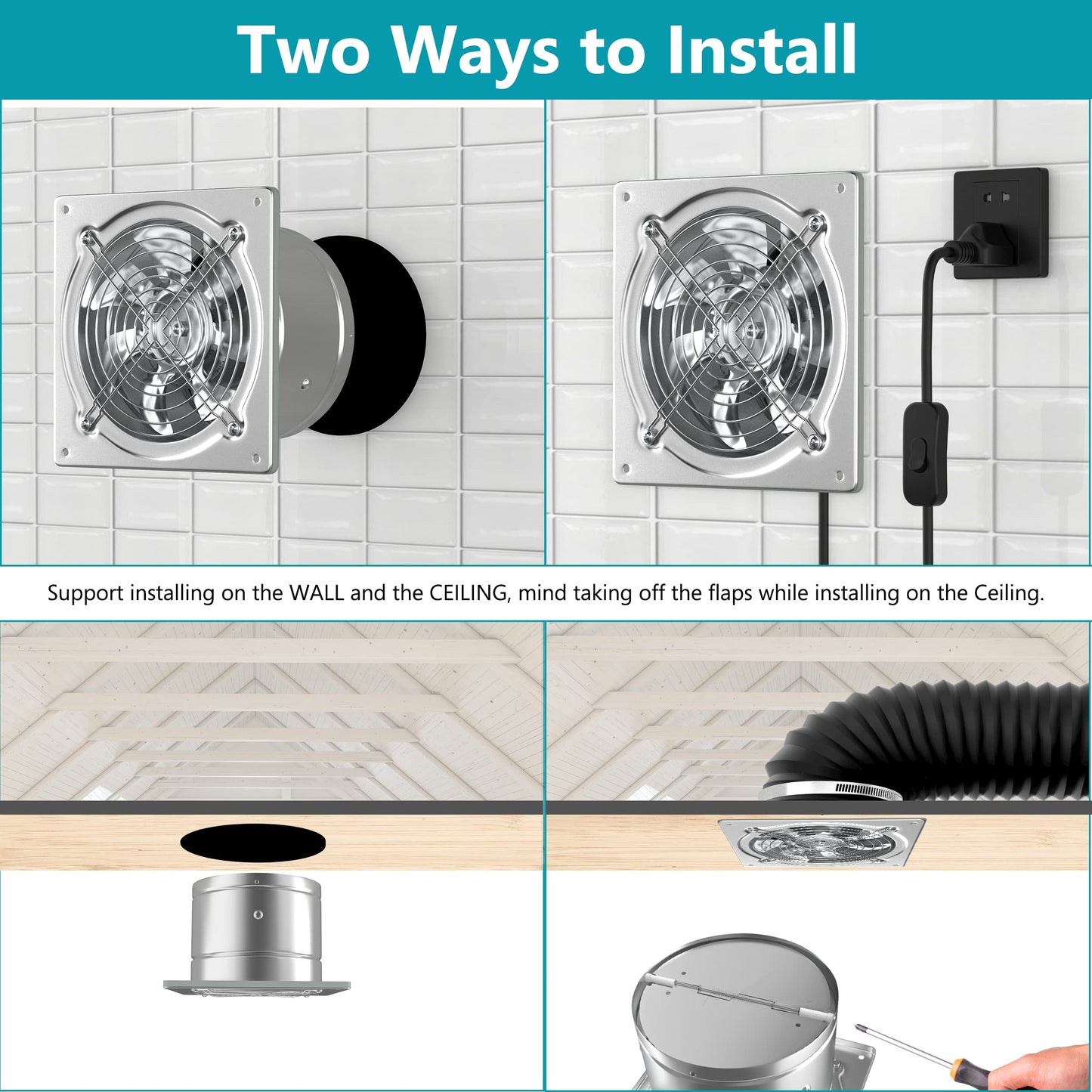 Two Ways to Install

Support installing on the WALL and the CEILING, mind taking off the flaps while installing on the Ceiling.